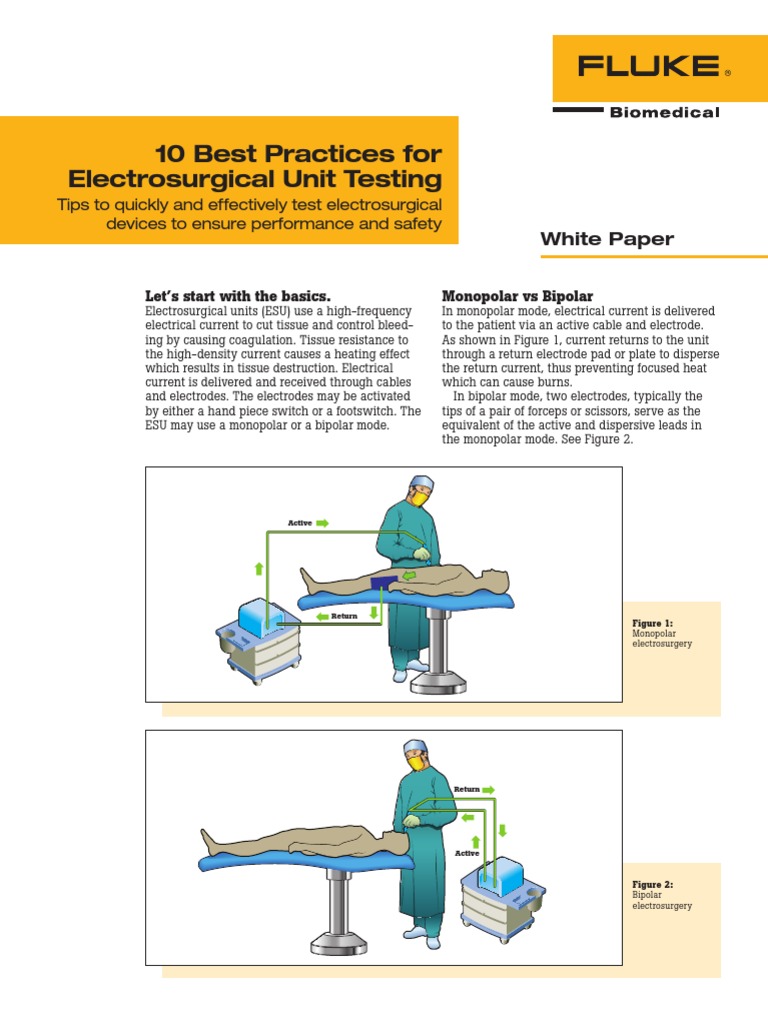 FLUKE®

Biomedical

10 Best Practices for Electrosurgical Unit Testing

Tips to quickly and effectively test electrosurgical devices to ensure performance and safety

White Paper

Let's start with the basics.
Electrosurgical units (ESU) use a high-frequency electrical current to cut tissue and control bleeding by causing coagulation. Tissue resistance to the high-density current causes a heating effect which results in tissue destruction. Electrical current is delivered and received through cables and electrodes. The electrodes may be activated by either a hand piece switch or a footswitch. The ESU may use a monopolar or a bipolar mode.

Monopolar vs Bipolar
In monopolar mode, electrical current is delivered to the patient via an active cable and electrode. As shown in Figure 1, current returns to the unit through a return electrode pad or plate to disperse the return current, thus preventing focused heat which can cause burns.

In bipolar mode, two electrodes, typically the tips of a pair of forceps or scissors, serve as the equivalent of the active and dispersive leads in the monopolar mode. See Figure 2.

Active

Return

Figure 1:
Monopolar electrosurgery

Return

Active

Figure 2:
Bipolar electrosurgery