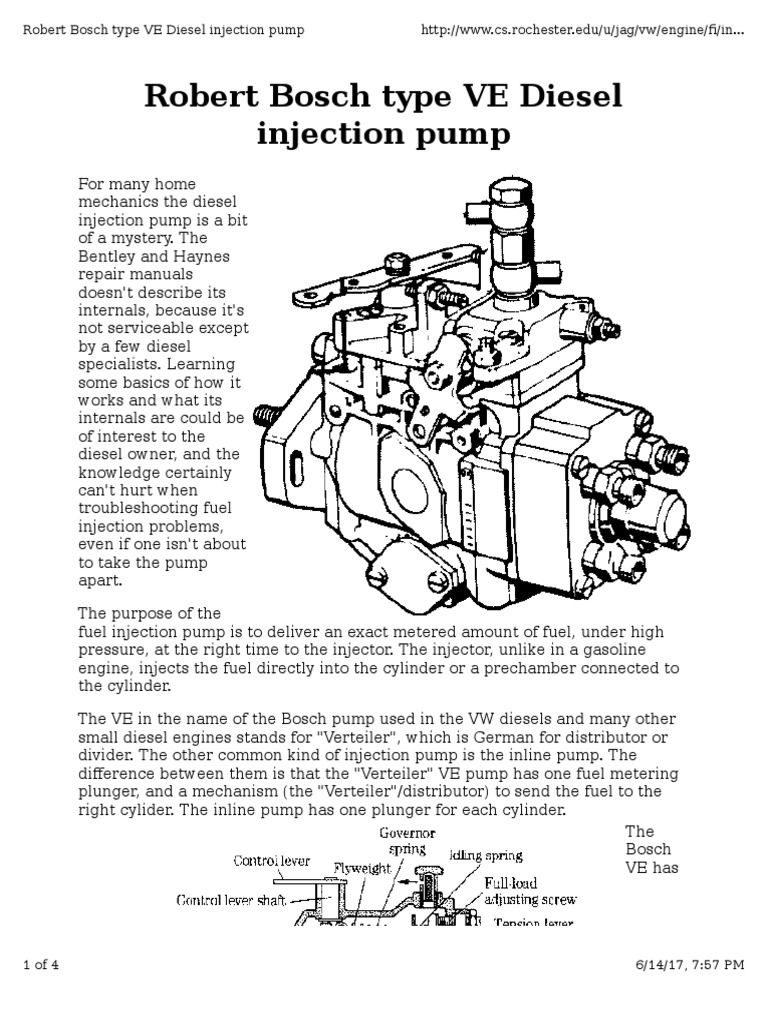 Robert Bosch type VE Diesel injection pump

http://www.cs.rochester.edu/u/jag/vw/engine/fi/in...

Robert Bosch type VE Diesel injection pump

For many home mechanics the diesel injection pump is a bit of a mystery. The Bentley and Haynes repair manuals doesn't describe its internals, because it's not serviceable except by a few diesel specialists. Learning some basics of how it works and what its internals are could be of interest to the diesel owner, and the knowledge certainly can't hurt when troubleshooting fuel injection problems, even if one isn't about to take the pump apart.

The purpose of the fuel injection pump is to deliver an exact metered amount of fuel, under high pressure, at the right time to the injector. The injector, unlike in a gasoline engine, injects the fuel directly into the cylinder or a prechamber connected to the cylinder.

The VE in the name of the Bosch pump used in the VW diesels and many other small diesel engines stands for "Verteiler", which is German for distributor or divider. The other common kind of injection pump is the inline pump. The difference between them is that the "Verteiler" VE pump has one fuel metering plunger, and a mechanism (the "Verteiler"/distributor) to send the fuel to the right cylider. The inline pump has one plunger for each cylinder.

Control lever
Control lever shaft
Flyweight
Governor spring
Idling spring
Full-load adjusting screw
Tension lever

The Bosch VE has

1 of 4

6/14/17, 7:57 PM