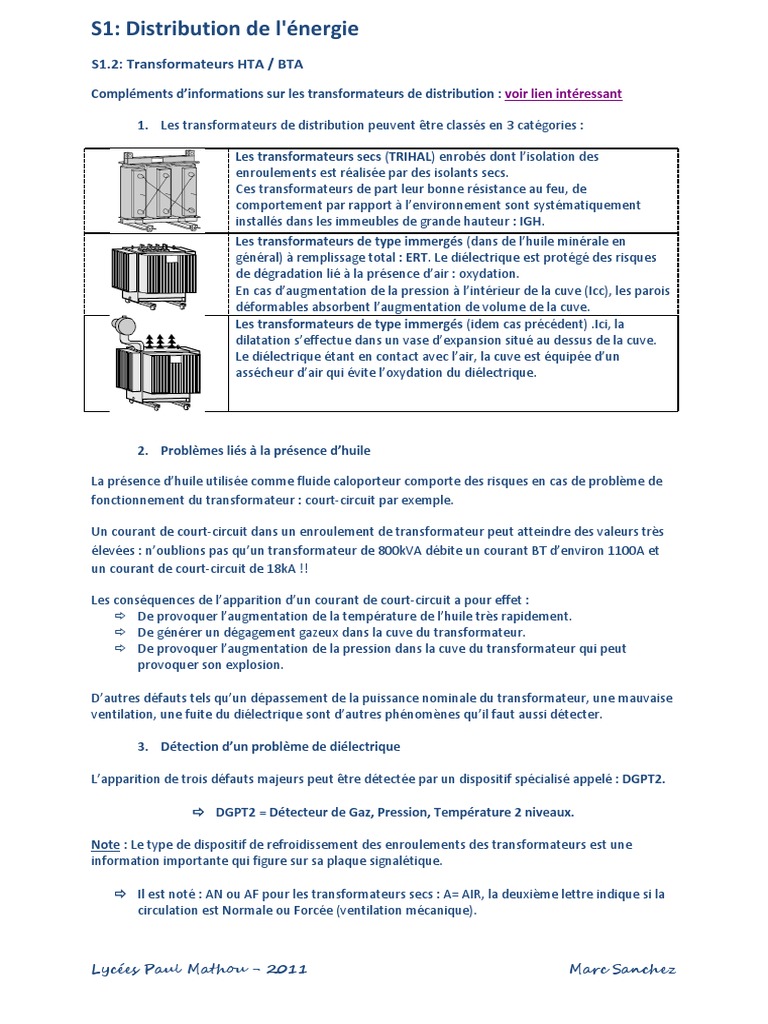 S1: Distribution de l'énergie

S1.2: Transformateurs HTA / BTA

Compléments d'informations sur les transformateurs de distribution : voir lien intéressant

1. Les transformateurs de distribution peuvent être classés en 3 catégories :

| | |
|---|---|
| | Les transformateurs secs (TRIHAL) enrobés dont l'isolation des enroulements est réalisée par des isolants secs. Ces transformateurs de part leur bonne résistance au feu, de comportement par rapport à l'environnement sont systématiquement installés dans les immeubles de grande hauteur : IGH. |
| | Les transformateurs de type immergés (dans de l'huile minérale en général) à remplissage total : ERT. Le diélectrique est protégé des risques de dégradation lié à la présence d'air : oxydation. En cas d'augmentation de la pression à l'intérieur de la cuve (Icc), les parois déformables absorbent l'augmentation de volume de la cuve. |
| | Les transformateurs de type immergés (idem cas précédent) .Ici, la dilatation s'effectue dans un vase d'expansion situé au dessus de la cuve. Le diélectrique étant en contact avec l'air, la cuve est équipée d'un assécheur d'air qui évite l'oxydation du diélectrique. |

2. Problèmes liés à la présence d'huile

La présence d'huile utilisée comme fluide caloporteur comporte des risques en cas de problème de fonctionnement du transformateur : court-circuit par exemple.

Un courant de court-circuit dans un enroulement de transformateur peut atteindre des valeurs très élevées : n'oublions pas qu'un transformateur de 800kVA débite un courant BT d'environ 1100A et un courant de court-circuit de 18kA !!

Les conséquences de l'apparition d'un courant de court-circuit a pour effet :
⇨ De provoquer l'augmentation de la température de l'huile très rapidement.
⇨ De générer un dégagement gazeux dans la cuve du transformateur.
⇨ De provoquer l'augmentation de la pression dans la cuve du transformateur qui peut provoquer son explosion.

D'autres défauts tels qu'un dépassement de la puissance nominale du transformateur, une mauvaise ventilation, une fuite du diélectrique sont d'autres phénomènes qu'il faut aussi détecter.

3. Détection d'un problème de diélectrique

L'apparition de trois défauts majeurs peut être détectée par un dispositif spécialisé appelé : DGPT2.

⇨ DGPT2 = Détecteur de Gaz, Pression, Température 2 niveaux.

Note : Le type de dispositif de refroidissement des enroulements des transformateurs est une information importante qui figure sur sa plaque signalétique.

⇨ Il est noté : AN ou AF pour les transformateurs secs : A= AIR, la deuxième lettre indique si la circulation est Normale ou Forcée (ventilation mécanique).

Lycées Paul Mathou – 2011 Marc Sanchez