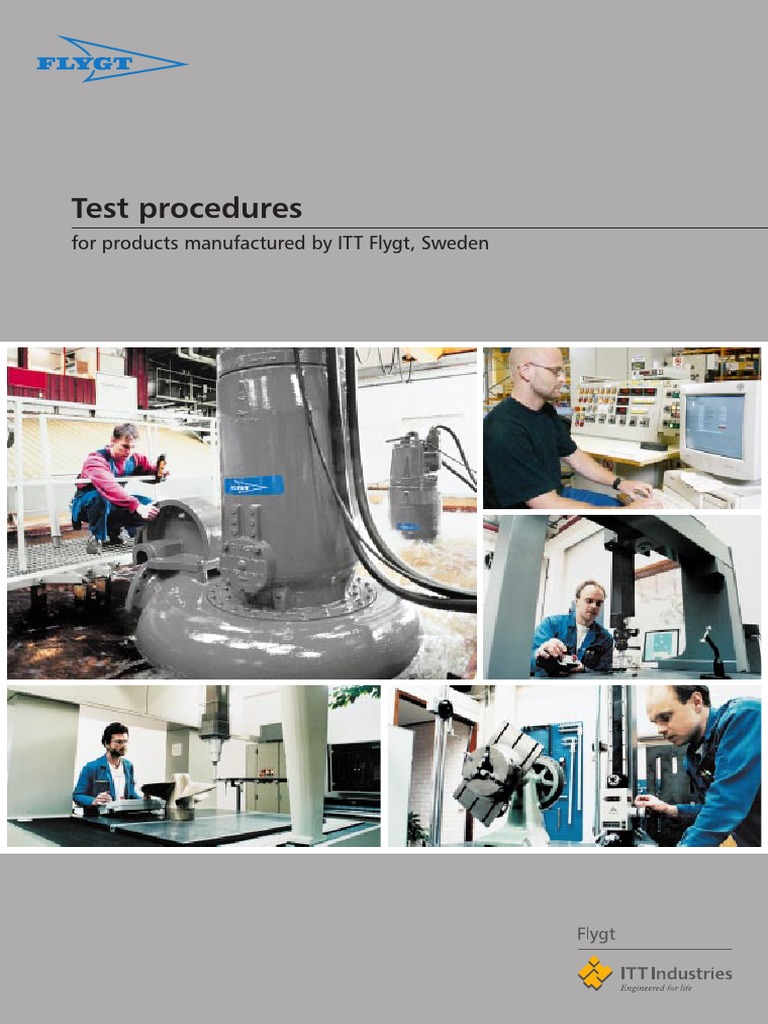 FLYGT

Test procedures

for products manufactured by ITT Flygt, Sweden

Flygt

ITT Industries

Engineered for life