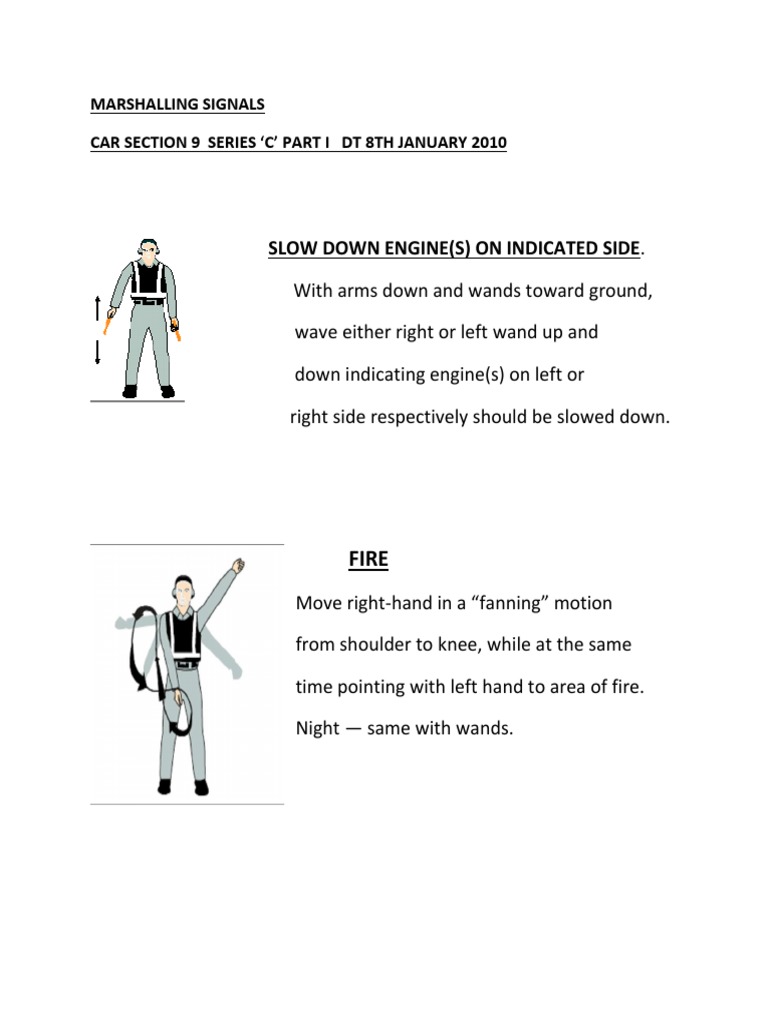 MARSHALLING SIGNALS

CAR SECTION 9 SERIES ‘C’ PART I DT 8TH JANUARY 2010

SLOW DOWN ENGINE(S) ON INDICATED SIDE.

With arms down and wands toward ground, wave either right or left wand up and down indicating engine(s) on left or right side respectively should be slowed down.

FIRE

Move right-hand in a “fanning” motion from shoulder to knee, while at the same time pointing with left hand to area of fire. Night — same with wands.