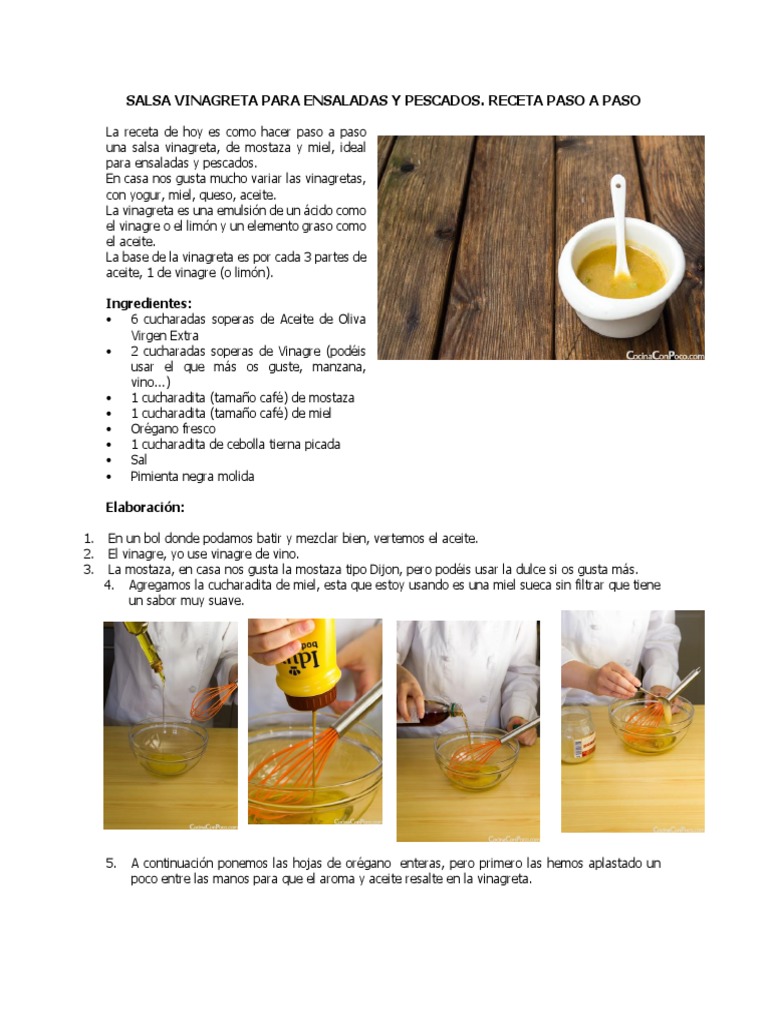 SALSA VINAGRETA PARA ENSALADAS Y PESCADOS. RECETA PASO A PASO

La receta de hoy es como hacer paso a paso una salsa vinagreta, de mostaza y miel, ideal para ensaladas y pescados.
En casa nos gusta mucho variar las vinagretas, con yogur, miel, queso, aceite.
La vinagreta es una emulsión de un ácido como el vinagre o el limón y un elemento graso como el aceite.
La base de la vinagreta es por cada 3 partes de aceite, 1 de vinagre (o limón).

CocinaConPoco.com

Ingredientes:
• 6 cucharadas soperas de Aceite de Oliva Virgen Extra
• 2 cucharadas soperas de Vinagre (podéis usar el que más os guste, manzana, vino…)
• 1 cucharadita (tamaño café) de mostaza
• 1 cucharadita (tamaño café) de miel
• Orégano fresco
• 1 cucharadita de cebolla tierna picada
• Sal
• Pimienta negra molida

Elaboración:

1. En un bol donde podamos batir y mezclar bien, vertemos el aceite.
2. El vinagre, yo use vinagre de vino.
3. La mostaza, en casa nos gusta la mostaza tipo Dijon, pero podéis usar la dulce si os gusta más.
4. Agregamos la cucharadita de miel, esta que estoy usando es una miel sueca sin filtrar que tiene un sabor muy suave.

CocinaConPoco.com

CocinaConPoco.com

CocinaConPoco.com

CocinaConPoco.com

5. A continuación ponemos las hojas de orégano enteras, pero primero las hemos aplastado un poco entre las manos para que el aroma y aceite resalte en la vinagreta.