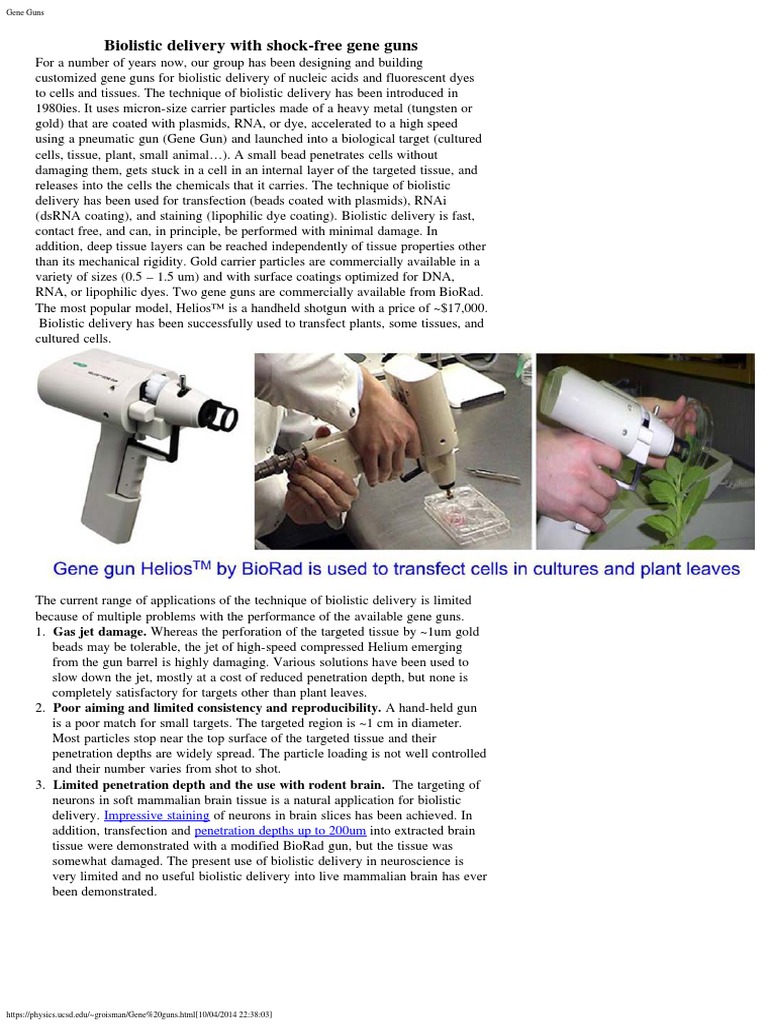 Gene Guns

Biolistic delivery with shock-free gene guns

For a number of years now, our group has been designing and building customized gene guns for biolistic delivery of nucleic acids and fluorescent dyes to cells and tissues. The technique of biolistic delivery has been introduced in 1980ies. It uses micron-size carrier particles made of a heavy metal (tungsten or gold) that are coated with plasmids, RNA, or dye, accelerated to a high speed using a pneumatic gun (Gene Gun) and launched into a biological target (cultured cells, tissue, plant, small animal…). A small bead penetrates cells without damaging them, gets stuck in a cell in an internal layer of the targeted tissue, and releases into the cells the chemicals that it carries. The technique of biolistic delivery has been used for transfection (beads coated with plasmids), RNAi (dsRNA coating), and staining (lipophilic dye coating). Biolistic delivery is fast, contact free, and can, in principle, be performed with minimal damage. In addition, deep tissue layers can be reached independently of tissue properties other than its mechanical rigidity. Gold carrier particles are commercially available in a variety of sizes (0.5 – 1.5 um) and with surface coatings optimized for DNA, RNA, or lipophilic dyes. Two gene guns are commercially available from BioRad. The most popular model, Helios™ is a handheld shotgun with a price of ~$17,000. Biolistic delivery has been successfully used to transfect plants, some tissues, and cultured cells.

Gene gun Helios$^{TM}$ by BioRad is used to transfect cells in cultures and plant leaves

The current range of applications of the technique of biolistic delivery is limited because of multiple problems with the performance of the available gene guns.
1. Gas jet damage. Whereas the perforation of the targeted tissue by ~1um gold beads may be tolerable, the jet of high-speed compressed Helium emerging from the gun barrel is highly damaging. Various solutions have been used to slow down the jet, mostly at a cost of reduced penetration depth, but none is completely satisfactory for targets other than plant leaves.
2. Poor aiming and limited consistency and reproducibility. A hand-held gun is a poor match for small targets. The targeted region is ~1 cm in diameter. Most particles stop near the top surface of the targeted tissue and their penetration depths are widely spread. The particle loading is not well controlled and their number varies from shot to shot.
3. Limited penetration depth and the use with rodent brain. The targeting of neurons in soft mammalian brain tissue is a natural application for biolistic delivery. Impressive staining of neurons in brain slices has been achieved. In addition, transfection and penetration depths up to 200um into extracted brain tissue were demonstrated with a modified BioRad gun, but the tissue was somewhat damaged. The present use of biolistic delivery in neuroscience is very limited and no useful biolistic delivery into live mammalian brain has ever been demonstrated.

https://physics.ucsd.edu/~groisman/Gene%20guns.html[10/04/2014 22:38:03]