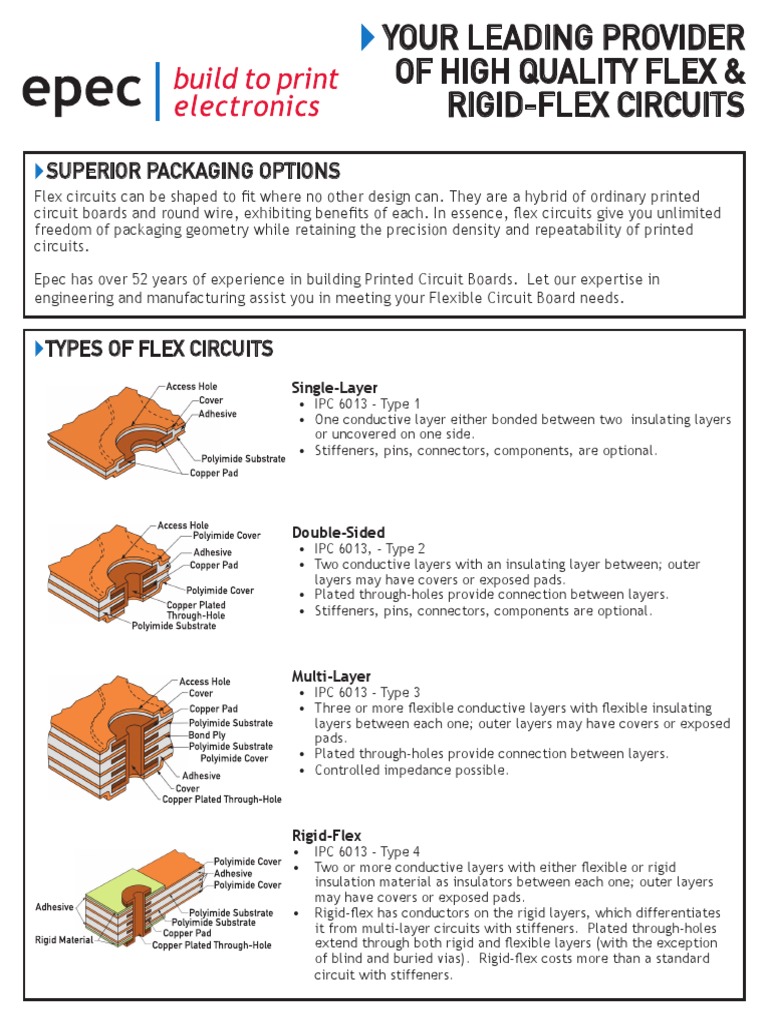 epec | build to print electronics

YOUR LEADING PROVIDER OF HIGH QUALITY FLEX & RIGID-FLEX CIRCUITS

SUPERIOR PACKAGING OPTIONS

Flex circuits can be shaped to fit where no other design can. They are a hybrid of ordinary printed circuit boards and round wire, exhibiting benefits of each. In essence, flex circuits give you unlimited freedom of packaging geometry while retaining the precision density and repeatability of printed circuits.

Epec has over 52 years of experience in building Printed Circuit Boards. Let our expertise in engineering and manufacturing assist you in meeting your Flexible Circuit Board needs.

TYPES OF FLEX CIRCUITS

Access Hole
Cover
Adhesive
Polyimide Substrate
Copper Pad

Single-Layer
• IPC 6013 - Type 1
• One conductive layer either bonded between two insulating layers or uncovered on one side.
• Stiffeners, pins, connectors, components, are optional.

Access Hole
Polyimide Cover
Adhesive
Copper Pad
Polyimide Cover
Copper Plated Through-Hole
Polyimide Substrate

Double-Sided
• IPC 6013, - Type 2
• Two conductive layers with an insulating layer between; outer layers may have covers or exposed pads.
• Plated through-holes provide connection between layers.
• Stiffeners, pins, connectors, components are optional.

Access Hole
Cover
Copper Pad
Polyimide Substrate
Bond Ply
Polyimide Substrate
Polyimide Cover
Adhesive
Cover
Copper Plated Through-Hole

Multi-Layer
• IPC 6013 - Type 3
• Three or more flexible conductive layers with flexible insulating layers between each one; outer layers may have covers or exposed pads.
• Plated through-holes provide connection between layers.
• Controlled impedance possible.

Polyimide Cover
Adhesive
Polyimide Cover
Adhesive
Polyimide Substrate
Polyimide Substrate
Copper Pad
Rigid Material
Copper Plated Through-Hole

Rigid-Flex
• IPC 6013 - Type 4
• Two or more conductive layers with either flexible or rigid insulation material as insulators between each one; outer layers may have covers or exposed pads.
• Rigid-flex has conductors on the rigid layers, which differentiates it from multi-layer circuits with stiffeners. Plated through-holes extend through both rigid and flexible layers (with the exception of blind and buried vias). Rigid-flex costs more than a standard circuit with stiffeners.