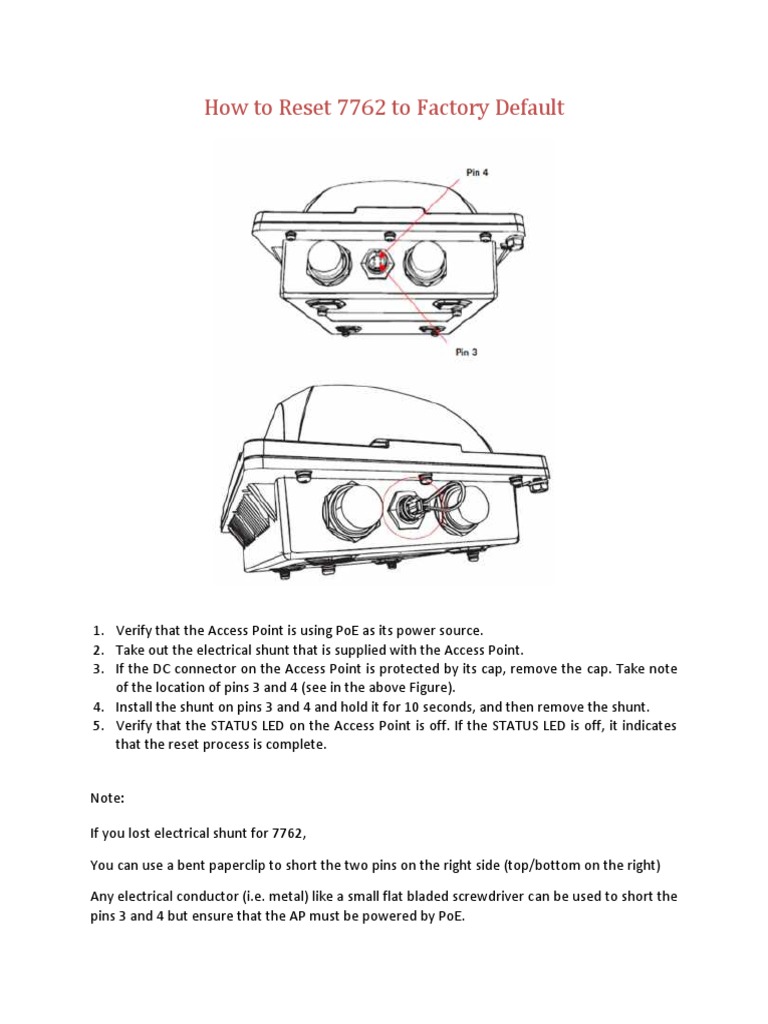 How to Reset 7762 to Factory Default

Pin 4

Pin 3

1. Verify that the Access Point is using PoE as its power source.
2. Take out the electrical shunt that is supplied with the Access Point.
3. If the DC connector on the Access Point is protected by its cap, remove the cap. Take note of the location of pins 3 and 4 (see in the above Figure).
4. Install the shunt on pins 3 and 4 and hold it for 10 seconds, and then remove the shunt.
5. Verify that the STATUS LED on the Access Point is off. If the STATUS LED is off, it indicates that the reset process is complete.

Note:

If you lost electrical shunt for 7762,

You can use a bent paperclip to short the two pins on the right side (top/bottom on the right)

Any electrical conductor (i.e. metal) like a small flat bladed screwdriver can be used to short the pins 3 and 4 but ensure that the AP must be powered by PoE.