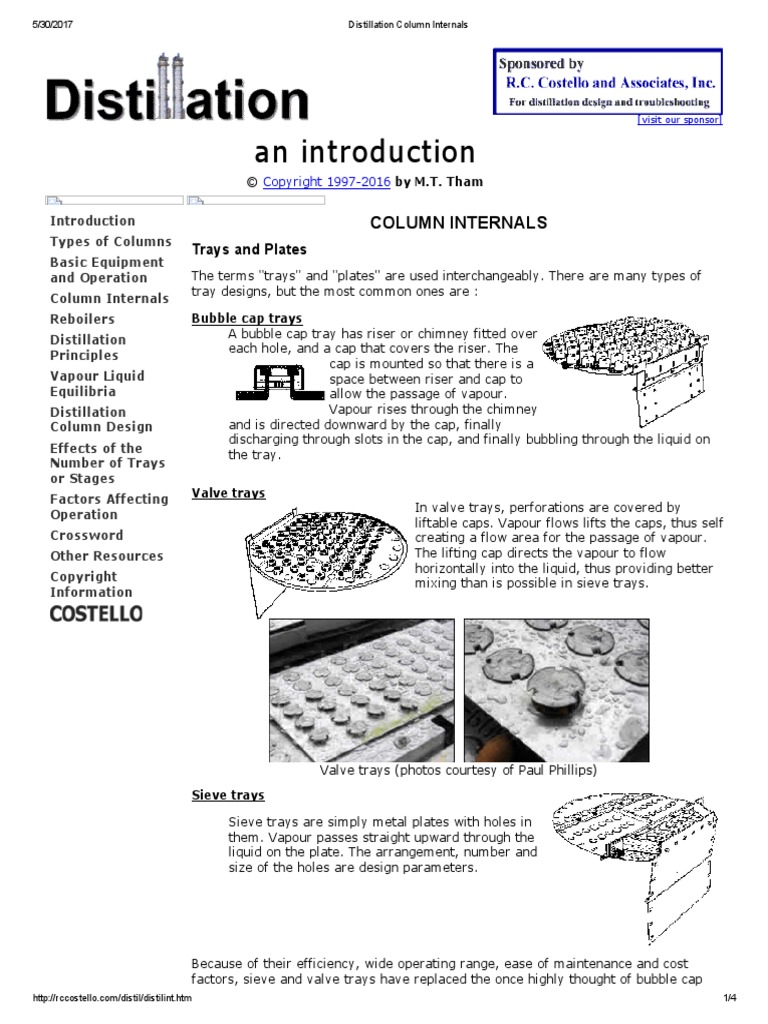 5/30/2017 Distillation Column Internals

Distillation

Sponsored by
R.C. Costello and Associates, Inc.
For distillation design and troubleshooting
visit our sponsor

an introduction

© Copyright 1997-2016 by M.T. Tham

Introduction
Types of Columns
Basic Equipment and Operation
Column Internals
Reboilers
Distillation Principles
Vapour Liquid Equilibria
Distillation Column Design
Effects of the Number of Trays or Stages
Factors Affecting Operation
Crossword
Other Resources
Copyright Information
COSTELLO

COLUMN INTERNALS

Trays and Plates

The terms "trays" and "plates" are used interchangeably. There are many types of tray designs, but the most common ones are :

Bubble cap trays

A bubble cap tray has riser or chimney fitted over each hole, and a cap that covers the riser. The cap is mounted so that there is a space between riser and cap to allow the passage of vapour. Vapour rises through the chimney and is directed downward by the cap, finally discharging through slots in the cap, and finally bubbling through the liquid on the tray.

Valve trays

In valve trays, perforations are covered by liftable caps. Vapour flows lifts the caps, thus self creating a flow area for the passage of vapour. The lifting cap directs the vapour to flow horizontally into the liquid, thus providing better mixing than is possible in sieve trays.

Valve trays (photos courtesy of Paul Phillips)

Sieve trays

Sieve trays are simply metal plates with holes in them. Vapour passes straight upward through the liquid on the plate. The arrangement, number and size of the holes are design parameters.

Because of their efficiency, wide operating range, ease of maintenance and cost factors, sieve and valve trays have replaced the once highly thought of bubble cap

http://rccostello.com/distil/distilint.htm 1/4