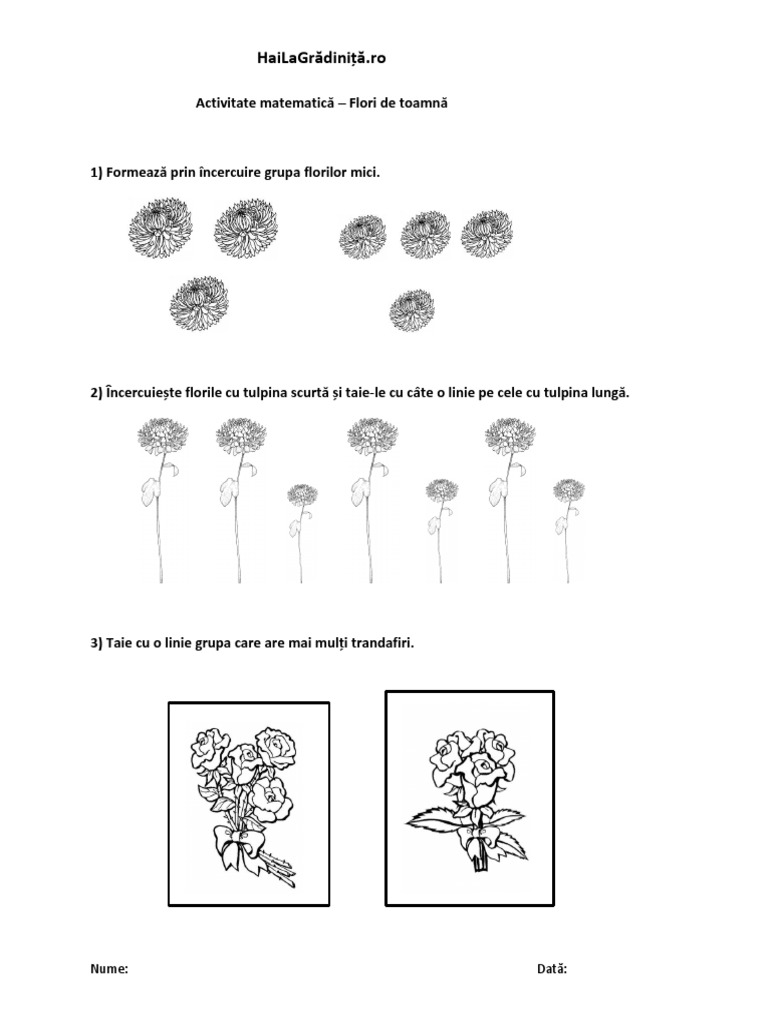 HaiLaGrădiniță.ro

Activitate matematică – Flori de toamnă

1) Formează prin încercuire grupa florilor mici.

2) Încercuiește florile cu tulpina scurtă și taie-le cu câte o linie pe cele cu tulpina lungă.

3) Taie cu o linie grupa care are mai mulți trandafiri.

Nume:

Dată: