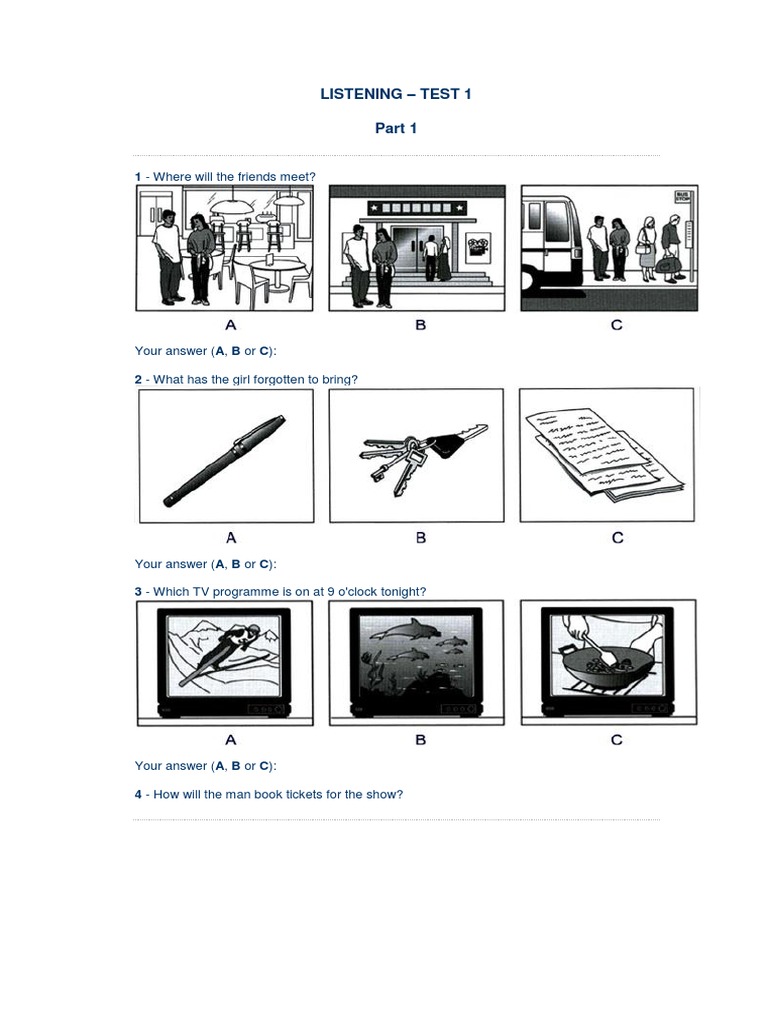 LISTENING – TEST 1

Part 1

1 - Where will the friends meet?

BUS STOP

A B C

Your answer (A, B or C):

2 - What has the girl forgotten to bring?

A B C

Your answer (A, B or C):

3 - Which TV programme is on at 9 o'clock tonight?

A B C

Your answer (A, B or C):

4 - How will the man book tickets for the show?