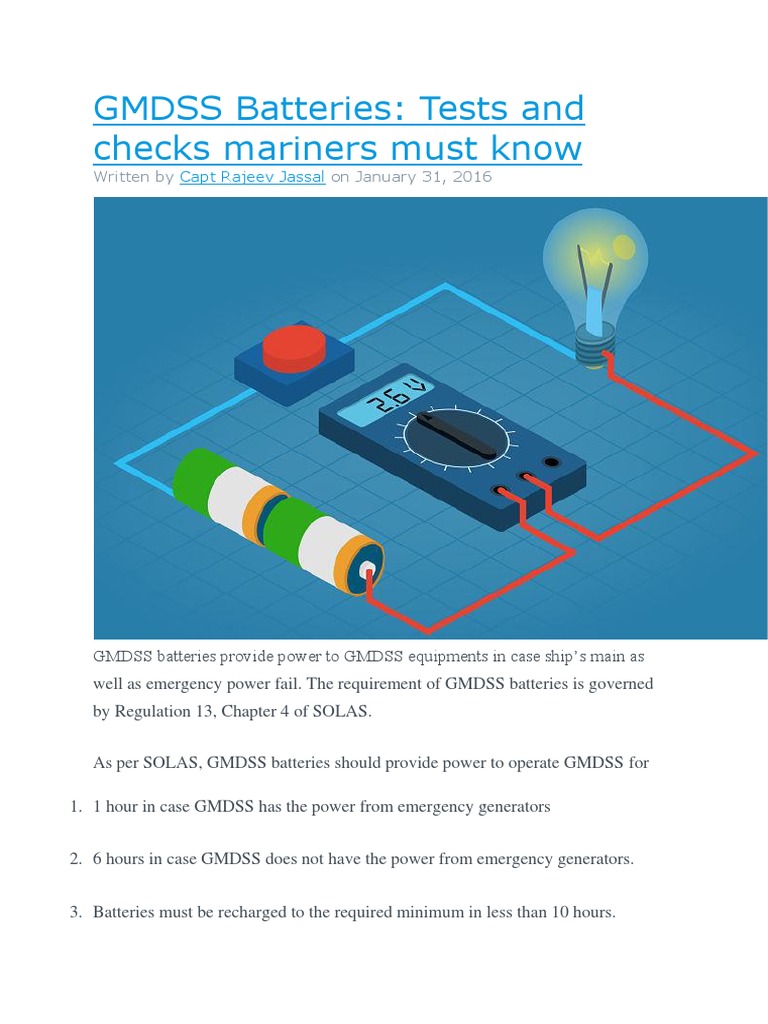 GMDSS Batteries: Tests and checks mariners must know

Written by Capt Rajeev Jassal on January 31, 2016

26 V

GMDSS batteries provide power to GMDSS equipments in case ship's main as well as emergency power fail. The requirement of GMDSS batteries is governed by Regulation 13, Chapter 4 of SOLAS.

As per SOLAS, GMDSS batteries should provide power to operate GMDSS for

1. 1 hour in case GMDSS has the power from emergency generators

2. 6 hours in case GMDSS does not have the power from emergency generators.

3. Batteries must be recharged to the required minimum in less than 10 hours.