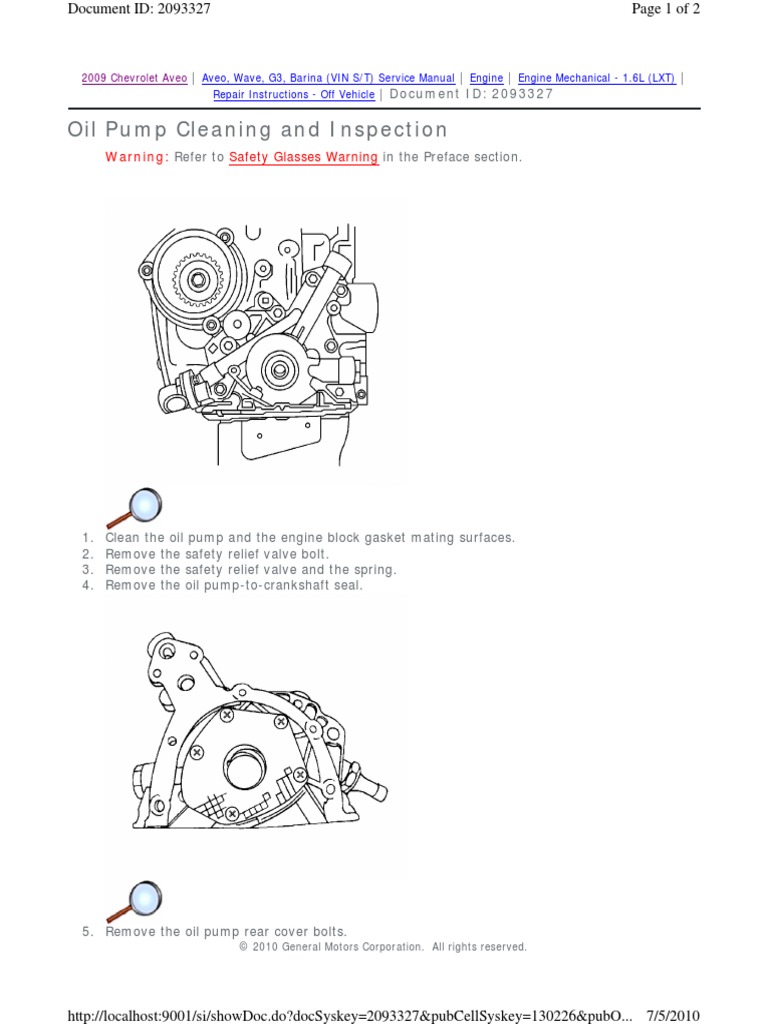 Document ID: 2093327

Page 1 of 2

2009 Chevrolet Aveo | Aveo, Wave, G3, Barina (VIN S/T) Service Manual | Engine | Engine Mechanical - 1.6L (LXT) | Repair Instructions - Off Vehicle | Document ID: 2093327

Oil Pump Cleaning and Inspection

Warning: Refer to Safety Glasses Warning in the Preface section.

1. Clean the oil pump and the engine block gasket mating surfaces.
2. Remove the safety relief valve bolt.
3. Remove the safety relief valve and the spring.
4. Remove the oil pump-to-crankshaft seal.

5. Remove the oil pump rear cover bolts.

© 2010 General Motors Corporation. All rights reserved.

http://localhost:9001/si/showDoc.do?docSyskey=2093327&pubCellSyskey=130226&pubO... 7/5/2010