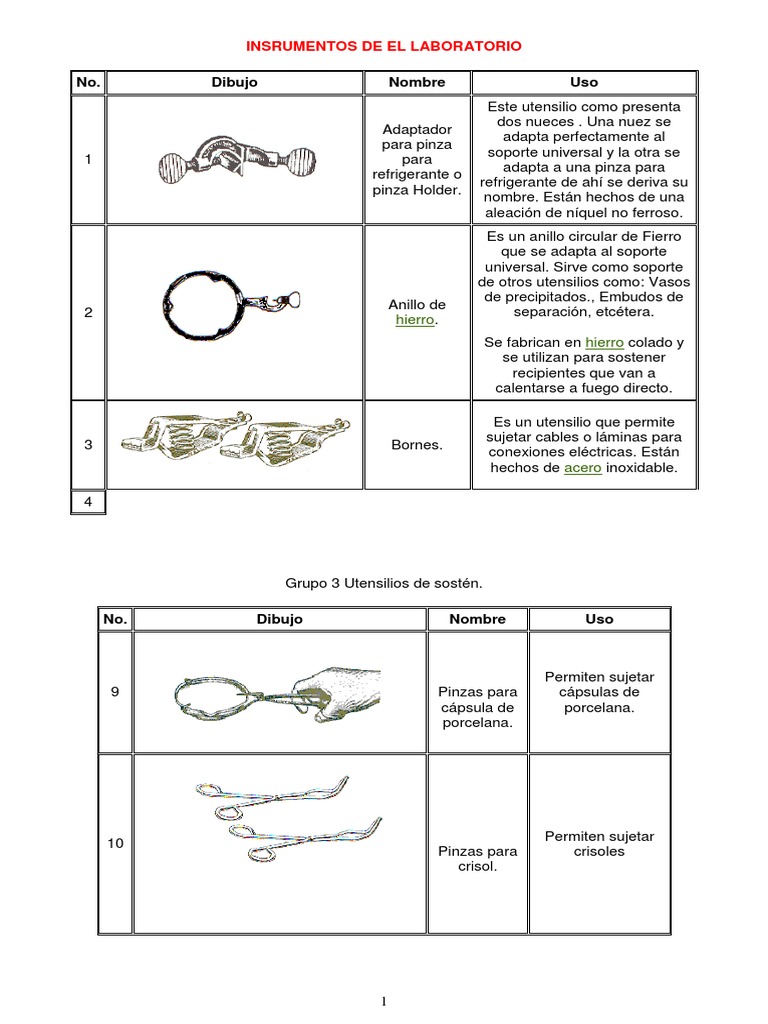 INSRUMENTOS DE EL LABORATORIO

| No. | Dibujo | Nombre | Uso |
|---|---|---|---|
| 1 | | Adaptador para pinza para refrigerante o pinza Holder. | Este utensilio como presenta dos nueces . Una nuez se adapta perfectamente al soporte universal y la otra se adapta a una pinza para refrigerante de ahí se deriva su nombre. Están hechos de una aleación de níquel no ferroso. |
| 2 | | Anillo de hierro. | Es un anillo circular de Fierro que se adapta al soporte universal. Sirve como soporte de otros utensilios como: Vasos de precipitados., Embudos de separación, etcétera. Se fabrican en hierro colado y se utilizan para sostener recipientes que van a calentarse a fuego directo. |
| 3 | | Bornes. | Es un utensilio que permite sujetar cables o láminas para conexiones eléctricas. Están hechos de acero inoxidable. |
| 4 | | | |

Grupo 3 Utensilios de sostén.

| No. | Dibujo | Nombre | Uso |
|---|---|---|---|
| 9 | | Pinzas para cápsula de porcelana. | Permiten sujetar cápsulas de porcelana. |
| 10 | | Pinzas para crisol. | Permiten sujetar crisoles |

1