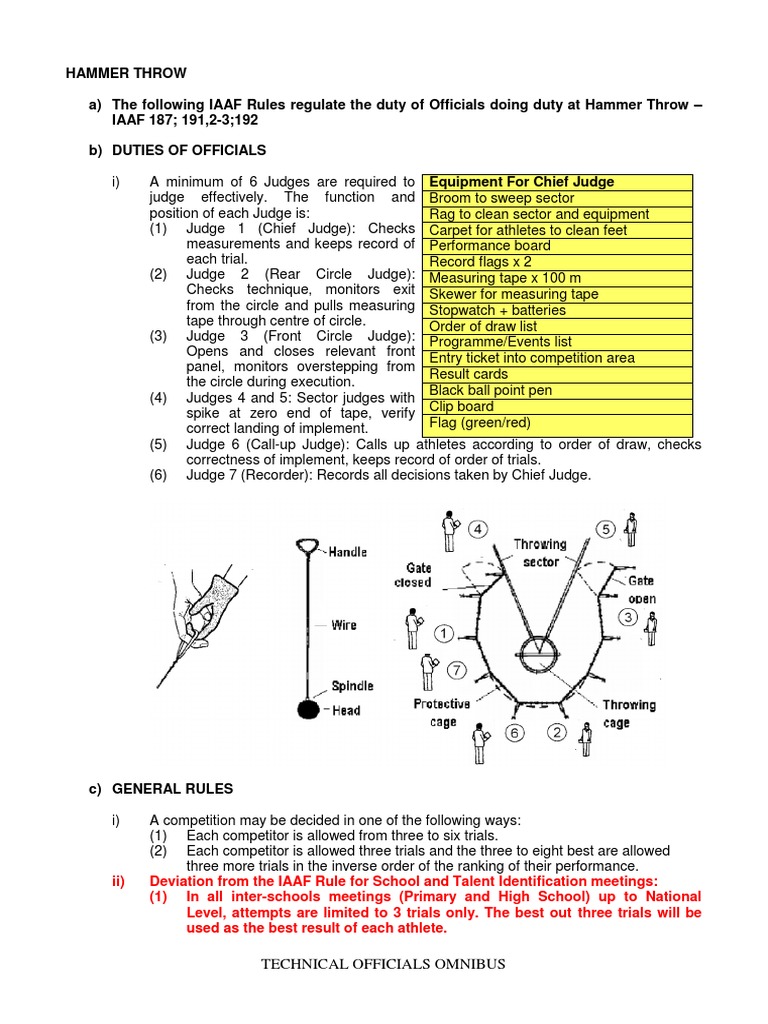 HAMMER THROW

a) The following IAAF Rules regulate the duty of Officials doing duty at Hammer Throw – IAAF 187; 191,2-3;192

b) DUTIES OF OFFICIALS

i) A minimum of 6 Judges are required to judge effectively. The function and position of each Judge is:
(1) Judge 1 (Chief Judge): Checks measurements and keeps record of each trial.
(2) Judge 2 (Rear Circle Judge): Checks technique, monitors exit from the circle and pulls measuring tape through centre of circle.
(3) Judge 3 (Front Circle Judge): Opens and closes relevant front panel, monitors overstepping from the circle during execution.
(4) Judges 4 and 5: Sector judges with spike at zero end of tape, verify correct landing of implement.
(5) Judge 6 (Call-up Judge): Calls up athletes according to order of draw, checks correctness of implement, keeps record of order of trials.
(6) Judge 7 (Recorder): Records all decisions taken by Chief Judge.

| Equipment For Chief Judge |
|---|
| Broom to sweep sector |
| Rag to clean sector and equipment |
| Carpet for athletes to clean feet |
| Performance board |
| Record flags x 2 |
| Measuring tape x 100 m |
| Skewer for measuring tape |
| Stopwatch + batteries |
| Order of draw list |
| Programme/Events list |
| Entry ticket into competition area |
| Result cards |
| Black ball point pen |
| Clip board |
| Flag (green/red) |

Handle
Wire
Spindle
Head

4 5 Throwing sector Gate closed Gate open 3 1 7 Protective cage Throwing cage 6 2

c) GENERAL RULES

i) A competition may be decided in one of the following ways:
(1) Each competitor is allowed from three to six trials.
(2) Each competitor is allowed three trials and the three to eight best are allowed three more trials in the inverse order of the ranking of their performance.
ii) Deviation from the IAAF Rule for School and Talent Identification meetings:
(1) In all inter-schools meetings (Primary and High School) up to National Level, attempts are limited to 3 trials only. The best out three trials will be used as the best result of each athlete.

TECHNICAL OFFICIALS OMNIBUS