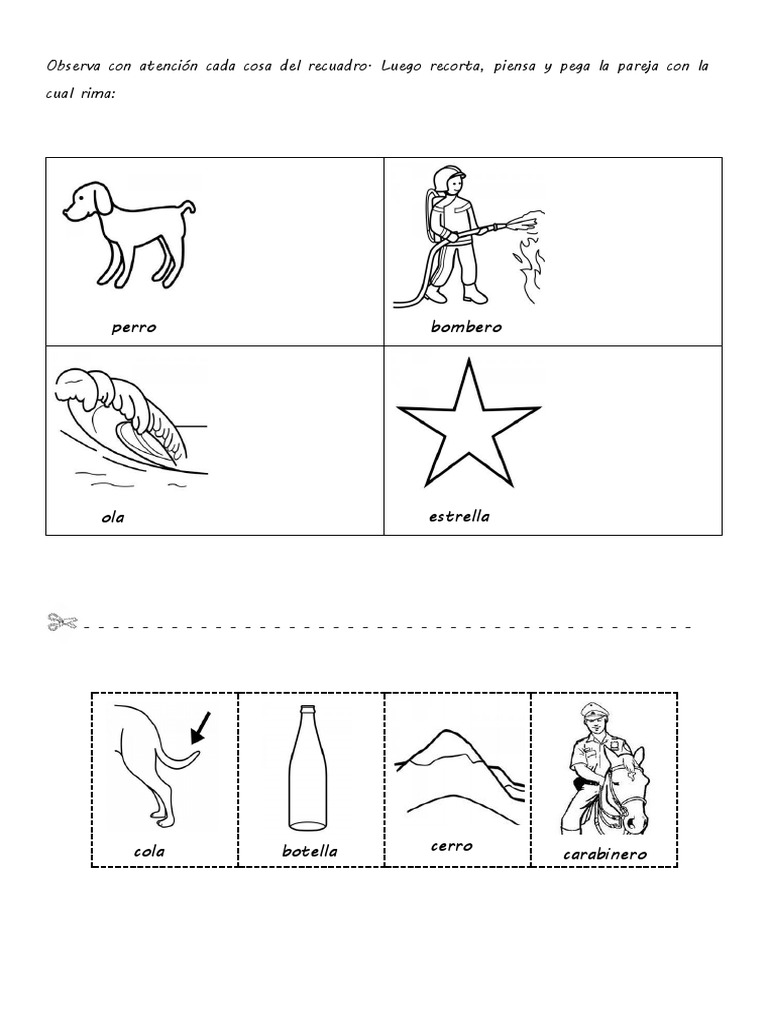 Observa con atención cada cosa del recuadro. Luego recorta, piensa y pega la pareja con la cual rima:

| perro | bombero |
|---|---|
| ola | estrella |

| cola | botella | cerro | carabinero |
|---|---|---|---|