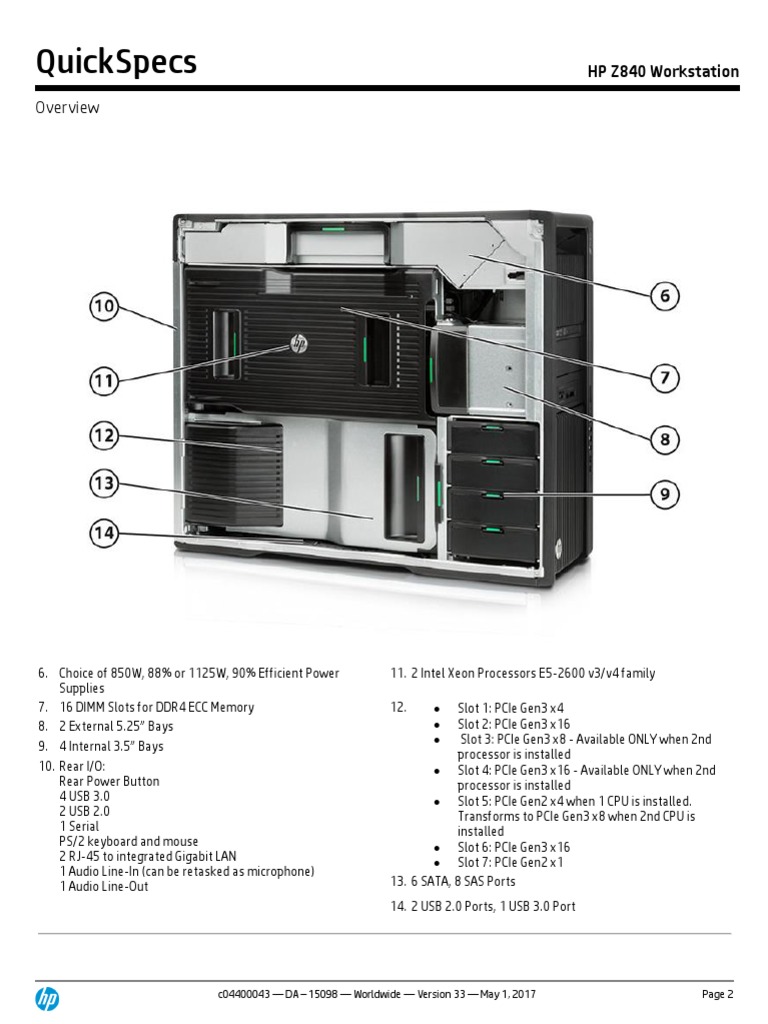 QuickSpecs

HP Z840 Workstation

Overview

10

11

12

13

14

6

7

8

9

6. Choice of 850W, 88% or 1125W, 90% Efficient Power Supplies
7. 16 DIMM Slots for DDR4 ECC Memory
8. 2 External 5.25" Bays
9. 4 Internal 3.5" Bays
10. Rear I/O:
Rear Power Button
4 USB 3.0
2 USB 2.0
1 Serial
PS/2 keyboard and mouse
2 RJ-45 to integrated Gigabit LAN
1 Audio Line-In (can be retasked as microphone)
1 Audio Line-Out

11. 2 Intel Xeon Processors E5-2600 v3/v4 family

12.
• Slot 1: PCIe Gen3 x4
• Slot 2: PCIe Gen3 x16
• Slot 3: PCIe Gen3 x8 - Available ONLY when 2nd processor is installed
• Slot 4: PCIe Gen3 x16 - Available ONLY when 2nd processor is installed
• Slot 5: PCIe Gen2 x4 when 1 CPU is installed. Transforms to PCIe Gen3 x8 when 2nd CPU is installed
• Slot 6: PCIe Gen3 x16
• Slot 7: PCIe Gen2 x1
13. 6 SATA, 8 SAS Ports
14. 2 USB 2.0 Ports, 1 USB 3.0 Port

c04400043 — DA – 15098 — Worldwide — Version 33 — May 1, 2017

Page 2