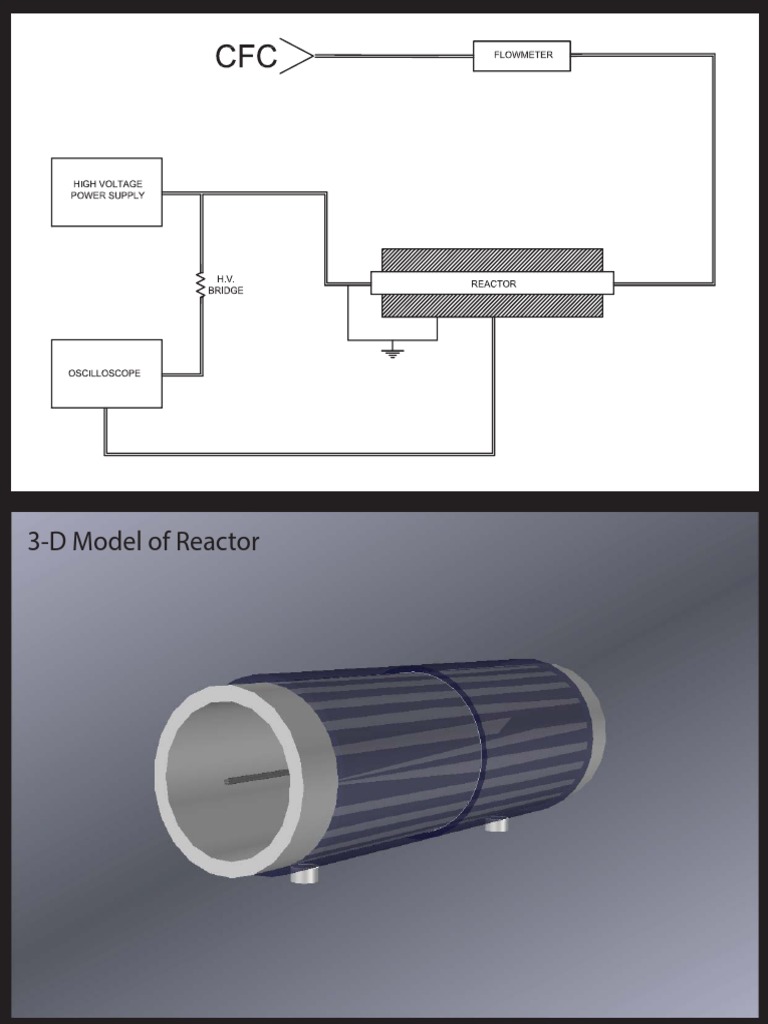 CFC
FLOWMETER
HIGH VOLTAGE POWER SUPPLY
H.V. BRIDGE
REACTOR
OSCILLOSCOPE

3-D Model of Reactor