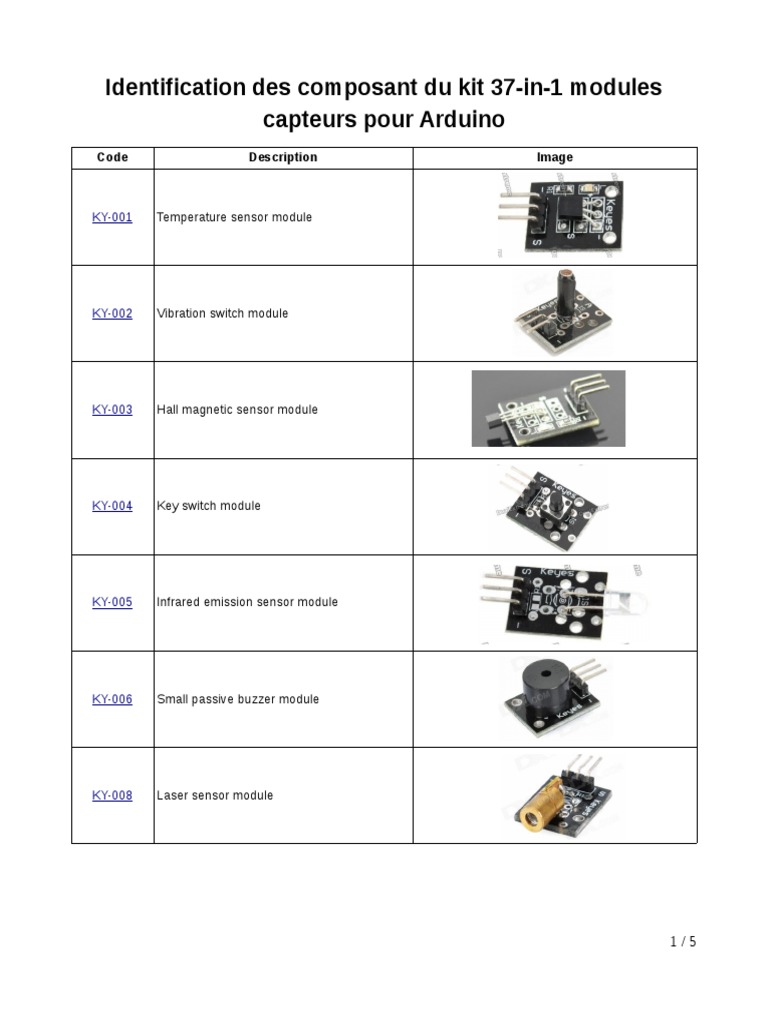 Identification des composant du kit 37-in-1 modules capteurs pour Arduino

| Code | Description | Image |
|---|---|---|
| KY-001 | Temperature sensor module | Keyes S S |
| KY-002 | Vibration switch module | Keyes |
| KY-003 | Hall magnetic sensor module | |
| KY-004 | Key switch module | S Keyes |
| KY-005 | Infrared emission sensor module | S Keyes |
| KY-006 | Small passive buzzer module | Keyes |
| KY-008 | Laser sensor module | Keyes |

1 / 5