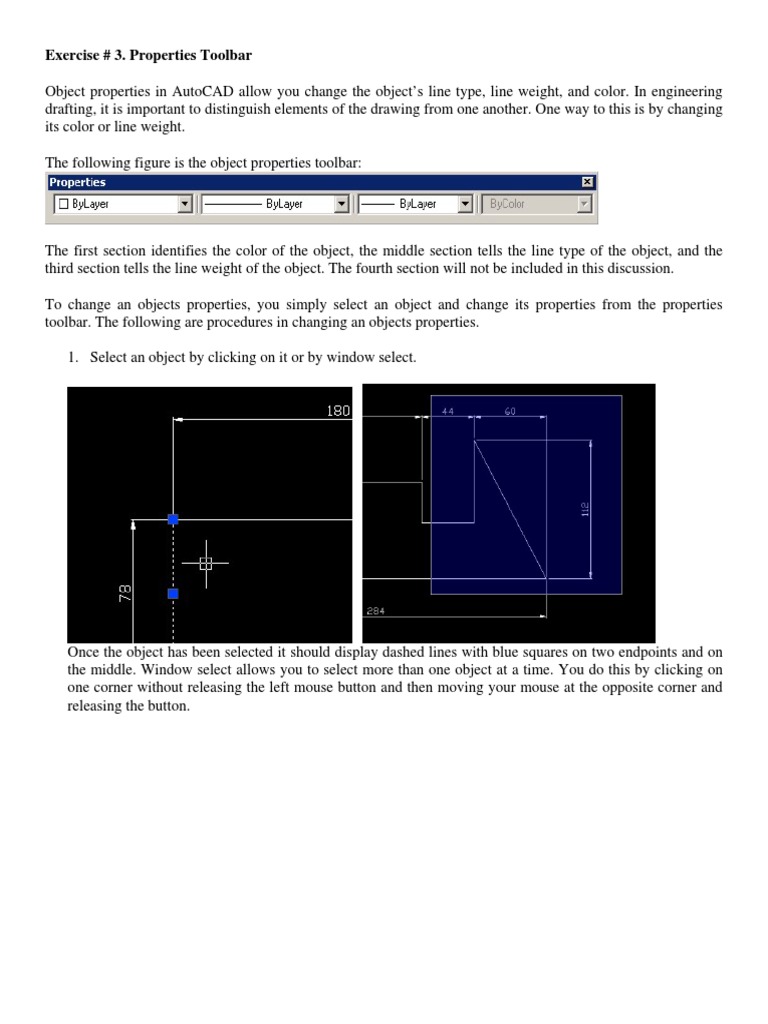 Exercise # 3. Properties Toolbar

Object properties in AutoCAD allow you change the object's line type, line weight, and color. In engineering drafting, it is important to distinguish elements of the drawing from one another. One way to this is by changing its color or line weight.

The following figure is the object properties toolbar:

Properties

ByLayer

ByLayer

ByLayer

ByColor

The first section identifies the color of the object, the middle section tells the line type of the object, and the third section tells the line weight of the object. The fourth section will not be included in this discussion.

To change an objects properties, you simply select an object and change its properties from the properties toolbar. The following are procedures in changing an objects properties.

1. Select an object by clicking on it or by window select.

180

78

44

60

112

284

Once the object has been selected it should display dashed lines with blue squares on two endpoints and on the middle. Window select allows you to select more than one object at a time. You do this by clicking on one corner without releasing the left mouse button and then moving your mouse at the opposite corner and releasing the button.