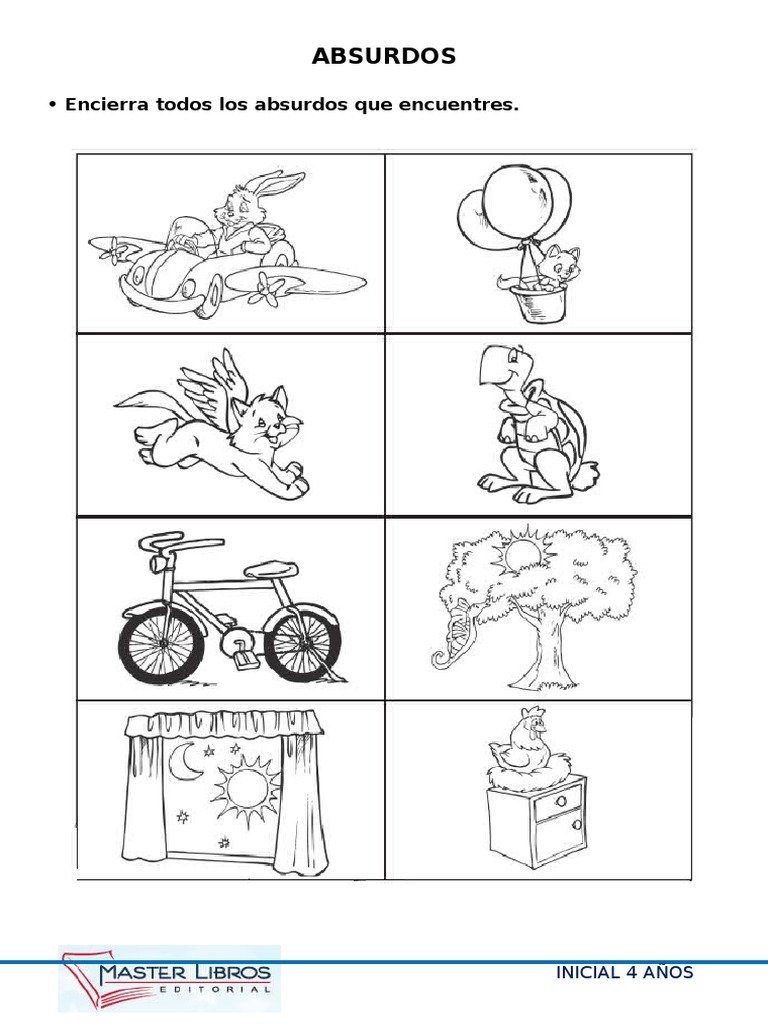 ABSURDOS

• Encierra todos los absurdos que encuentres.

MASTER LIBROS
EDITORIAL

INICIAL 4 AÑOS