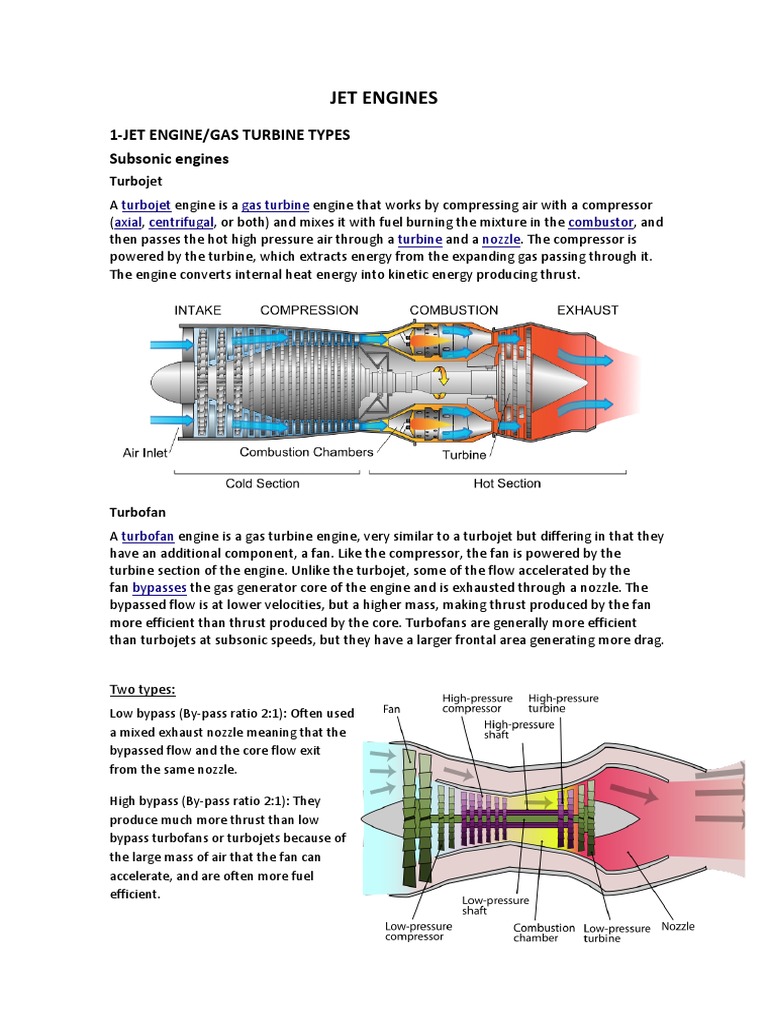 JET ENGINES

1-JET ENGINE/GAS TURBINE TYPES

Subsonic engines

Turbojet

A turbojet engine is a gas turbine engine that works by compressing air with a compressor (axial, centrifugal, or both) and mixes it with fuel burning the mixture in the combustor, and then passes the hot high pressure air through a turbine and a nozzle. The compressor is powered by the turbine, which extracts energy from the expanding gas passing through it. The engine converts internal heat energy into kinetic energy producing thrust.

INTAKE
COMPRESSION
COMBUSTION
EXHAUST
Air Inlet
Combustion Chambers
Turbine
Cold Section
Hot Section

Turbofan

A turbofan engine is a gas turbine engine, very similar to a turbojet but differing in that they have an additional component, a fan. Like the compressor, the fan is powered by the turbine section of the engine. Unlike the turbojet, some of the flow accelerated by the fan bypasses the gas generator core of the engine and is exhausted through a nozzle. The bypassed flow is at lower velocities, but a higher mass, making thrust produced by the fan more efficient than thrust produced by the core. Turbofans are generally more efficient than turbojets at subsonic speeds, but they have a larger frontal area generating more drag.

Two types:

Low bypass (By-pass ratio 2:1): Often used a mixed exhaust nozzle meaning that the bypassed flow and the core flow exit from the same nozzle.

High bypass (By-pass ratio 2:1): They produce much more thrust than low bypass turbofans or turbojets because of the large mass of air that the fan can accelerate, and are often more fuel efficient.

Fan
High-pressure compressor
High-pressure turbine
High-pressure shaft
Low-pressure shaft
Low-pressure compressor
Combustion chamber
Low-pressure turbine
Nozzle