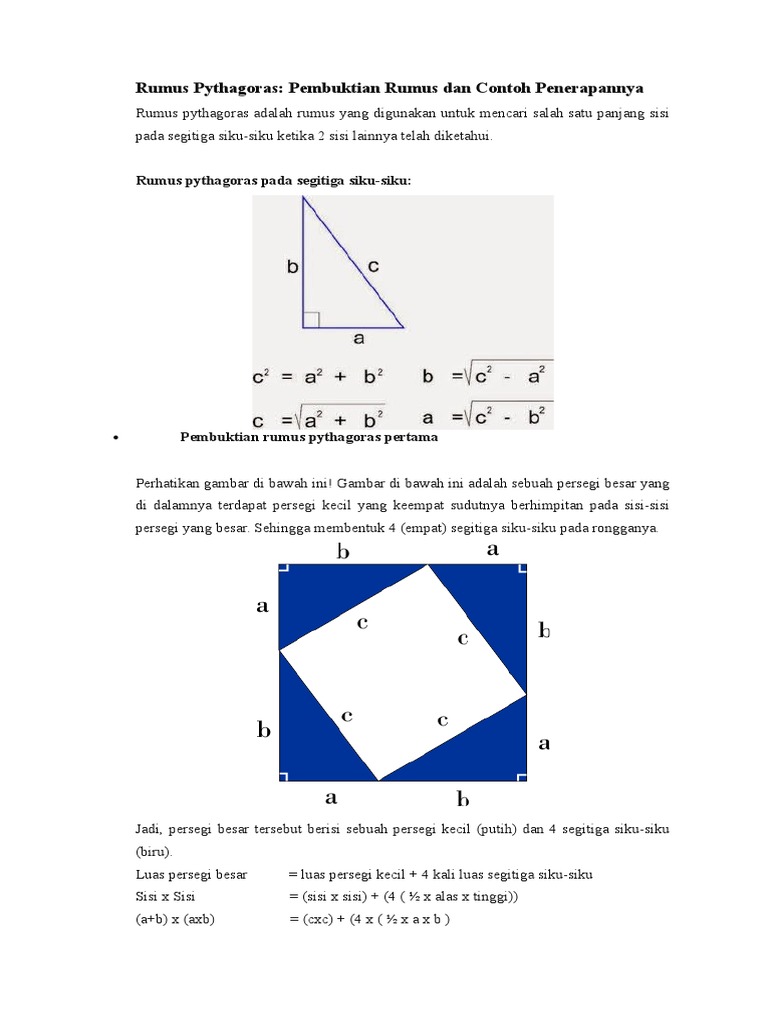 Rumus Pythagoras: Pembuktian Rumus dan Contoh Penerapannya

Rumus pythagoras adalah rumus yang digunakan untuk mencari salah satu panjang sisi pada segitiga siku-siku ketika 2 sisi lainnya telah diketahui.

Rumus pythagoras pada segitiga siku-siku:

b c a

$c^2 = a^2 + b^2$ $b = \sqrt{c^2 - a^2}$

$c = \sqrt{a^2 + b^2}$ $a = \sqrt{c^2 - b^2}$

• Pembuktian rumus pythagoras pertama

Perhatikan gambar di bawah ini! Gambar di bawah ini adalah sebuah persegi besar yang di dalamnya terdapat persegi kecil yang keempat sudutnya berhimpitan pada sisi-sisi persegi yang besar. Sehingga membentuk 4 (empat) segitiga siku-siku pada rongganya.

b a a c c b b c c a a b

Jadi, persegi besar tersebut berisi sebuah persegi kecil (putih) dan 4 segitiga siku-siku (biru).

Luas persegi besar = luas persegi kecil + 4 kali luas segitiga siku-siku

Sisi x Sisi = (sisi x sisi) + (4 ( ½ x alas x tinggi))

(a+b) x (axb) = (cxc) + (4 x ( ½ x a x b )