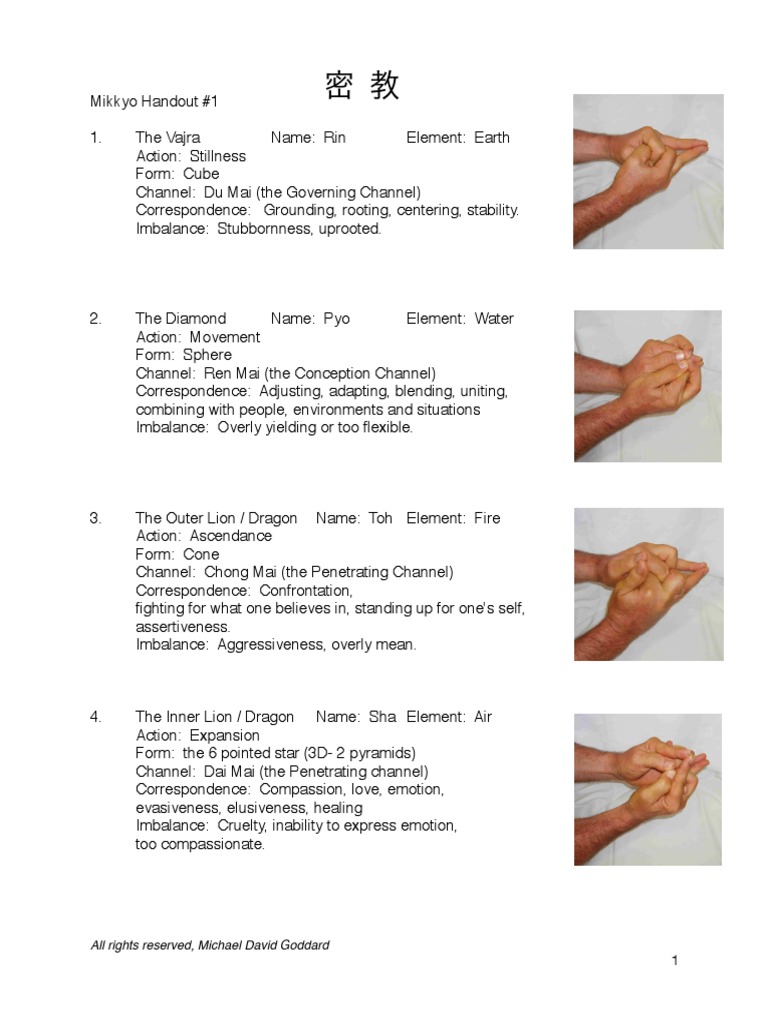 密 教

Mikkyo Handout #1

1. The Vajra Name: Rin Element: Earth
Action: Stillness
Form: Cube
Channel: Du Mai (the Governing Channel)
Correspondence: Grounding, rooting, centering, stability.
Imbalance: Stubbornness, uprooted.

2. The Diamond Name: Pyo Element: Water
Action: Movement
Form: Sphere
Channel: Ren Mai (the Conception Channel)
Correspondence: Adjusting, adapting, blending, uniting, combining with people, environments and situations
Imbalance: Overly yielding or too flexible.

3. The Outer Lion / Dragon Name: Toh Element: Fire
Action: Ascendance
Form: Cone
Channel: Chong Mai (the Penetrating Channel)
Correspondence: Confrontation,
fighting for what one believes in, standing up for one's self, assertiveness.
Imbalance: Aggressiveness, overly mean.

4. The Inner Lion / Dragon Name: Sha Element: Air
Action: Expansion
Form: the 6 pointed star (3D- 2 pyramids)
Channel: Dai Mai (the Penetrating channel)
Correspondence: Compassion, love, emotion, evasiveness, elusiveness, healing
Imbalance: Cruelty, inability to express emotion, too compassionate.

All rights reserved, Michael David Goddard

1