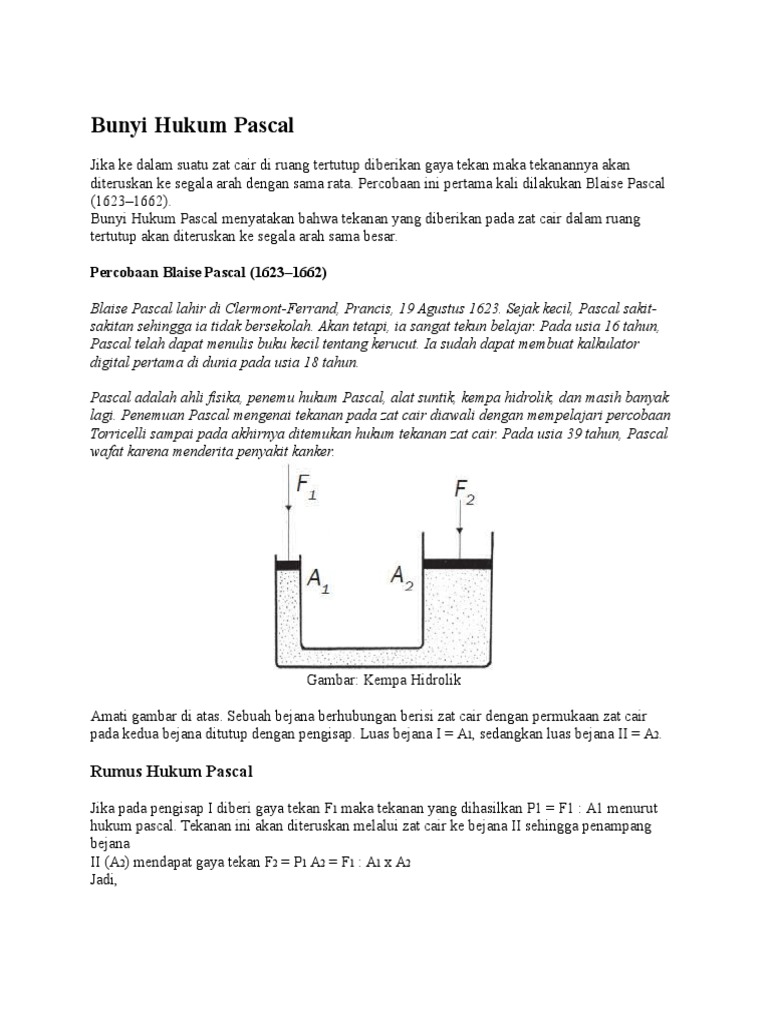 Bunyi Hukum Pascal

Jika ke dalam suatu zat cair di ruang tertutup diberikan gaya tekan maka tekanannya akan diteruskan ke segala arah dengan sama rata. Percobaan ini pertama kali dilakukan Blaise Pascal (1623–1662).
Bunyi Hukum Pascal menyatakan bahwa tekanan yang diberikan pada zat cair dalam ruang tertutup akan diteruskan ke segala arah sama besar.

Percobaan Blaise Pascal (1623–1662)

Blaise Pascal lahir di Clermont-Ferrand, Prancis, 19 Agustus 1623. Sejak kecil, Pascal sakit-sakitan sehingga ia tidak bersekolah. Akan tetapi, ia sangat tekun belajar. Pada usia 16 tahun, Pascal telah dapat menulis buku kecil tentang kerucut. Ia sudah dapat membuat kalkulator digital pertama di dunia pada usia 18 tahun.

Pascal adalah ahli fisika, penemu hukum Pascal, alat suntik, kempa hidrolik, dan masih banyak lagi. Penemuan Pascal mengenai tekanan pada zat cair diawali dengan mempelajari percobaan Torricelli sampai pada akhirnya ditemukan hukum tekanan zat cair. Pada usia 39 tahun, Pascal wafat karena menderita penyakit kanker.

$F_1$
$F_2$
$A_1$
$A_2$

Gambar: Kempa Hidrolik

Amati gambar di atas. Sebuah bejana berhubungan berisi zat cair dengan permukaan zat cair pada kedua bejana ditutup dengan pengisap. Luas bejana I = $A_1$, sedangkan luas bejana II = $A_2$.

Rumus Hukum Pascal

Jika pada pengisap I diberi gaya tekan $F_1$ maka tekanan yang dihasilkan P1 = F1 : A1 menurut hukum pascal. Tekanan ini akan diteruskan melalui zat cair ke bejana II sehingga penampang bejana
II ($A_2$) mendapat gaya tekan $F_2 = P_1 A_2 = F_1 : A_1 \times A_2$
Jadi,