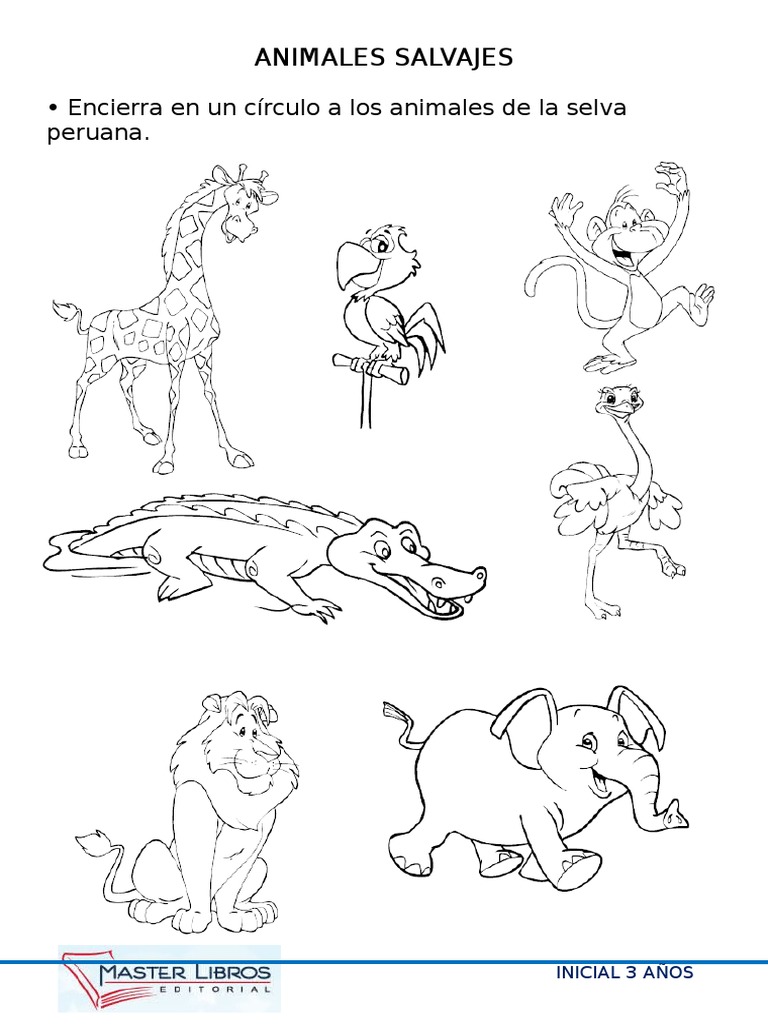 ANIMALES SALVAJES

• Encierra en un círculo a los animales de la selva peruana.

MASTER LIBROS
EDITORIAL

INICIAL 3 AÑOS