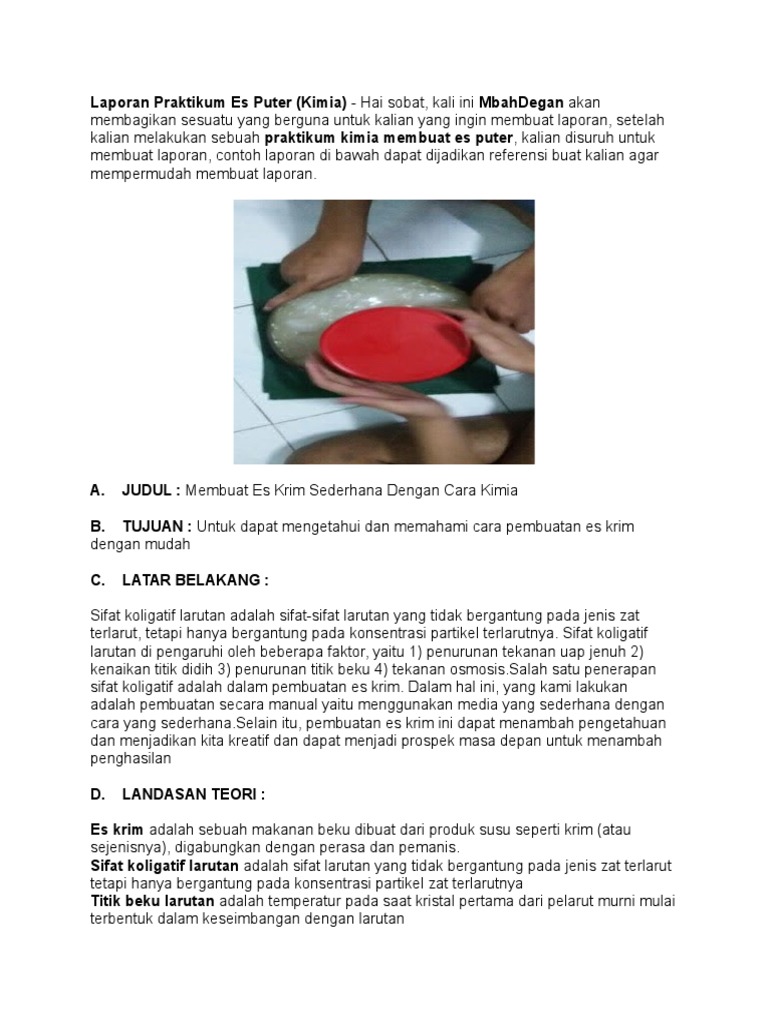 Laporan Praktikum Es Puter (Kimia) - Hai sobat, kali ini MbahDegan akan membagikan sesuatu yang berguna untuk kalian yang ingin membuat laporan, setelah kalian melakukan sebuah praktikum kimia membuat es puter, kalian disuruh untuk membuat laporan, contoh laporan di bawah dapat dijadikan referensi buat kalian agar mempermudah membuat laporan.

A. JUDUL : Membuat Es Krim Sederhana Dengan Cara Kimia

B. TUJUAN : Untuk dapat mengetahui dan memahami cara pembuatan es krim dengan mudah

C. LATAR BELAKANG :

Sifat koligatif larutan adalah sifat-sifat larutan yang tidak bergantung pada jenis zat terlarut, tetapi hanya bergantung pada konsentrasi partikel terlarutnya. Sifat koligatif larutan di pengaruhi oleh beberapa faktor, yaitu 1) penurunan tekanan uap jenuh 2) kenaikan titik didih 3) penurunan titik beku 4) tekanan osmosis.Salah satu penerapan sifat koligatif adalah dalam pembuatan es krim. Dalam hal ini, yang kami lakukan adalah pembuatan secara manual yaitu menggunakan media yang sederhana dengan cara yang sederhana.Selain itu, pembuatan es krim ini dapat menambah pengetahuan dan menjadikan kita kreatif dan dapat menjadi prospek masa depan untuk menambah penghasilan

D. LANDASAN TEORI :

Es krim adalah sebuah makanan beku dibuat dari produk susu seperti krim (atau sejenisnya), digabungkan dengan perasa dan pemanis.
Sifat koligatif larutan adalah sifat larutan yang tidak bergantung pada jenis zat terlarut tetapi hanya bergantung pada konsentrasi partikel zat terlarutnya
Titik beku larutan adalah temperatur pada saat kristal pertama dari pelarut murni mulai terbentuk dalam keseimbangan dengan larutan