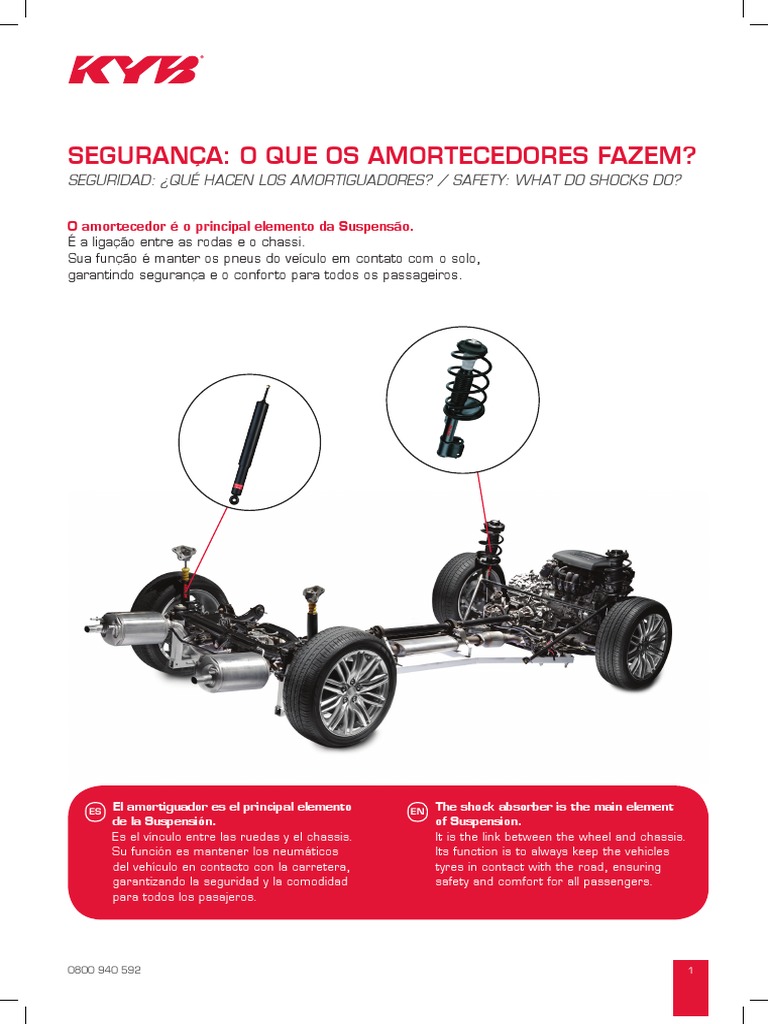 KYB

SEGURANÇA: O QUE OS AMORTECEDORES FAZEM?
SEGURIDAD: ¿QUÉ HACEN LOS AMORTIGUADORES? / SAFETY: WHAT DO SHOCKS DO?

O amortecedor é o principal elemento da Suspensão.
É a ligação entre as rodas e o chassi.
Sua função é manter os pneus do veículo em contato com o solo, garantindo segurança e o conforto para todos os passageiros.

ES
El amortiguador es el principal elemento de la Suspensión.
Es el vínculo entre las ruedas y el chassis. Su función es mantener los neumáticos del vehículo en contacto con la carretera, garantizando la seguridad y la comodidad para todos los pasajeros.

EN
The shock absorber is the main element of Suspension.
It is the link between the wheel and chassis. Its function is to always keep the vehicles tyres in contact with the road, ensuring safety and comfort for all passengers.

0800 940 592

1