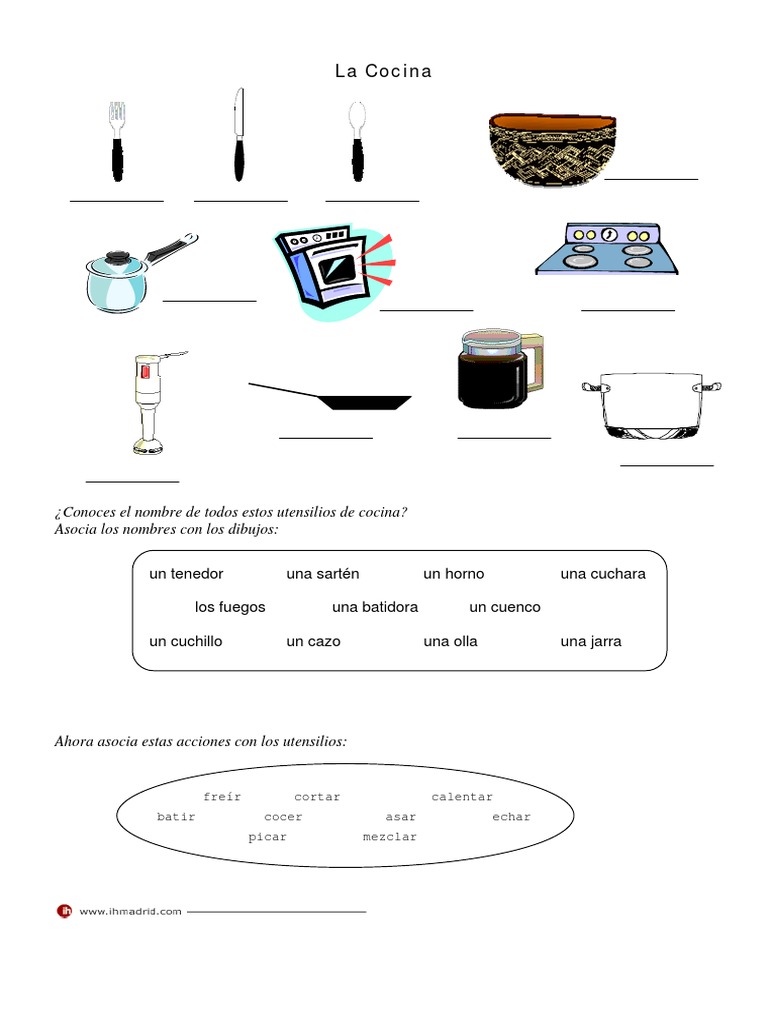 La Cocina

¿Conoces el nombre de todos estos utensilios de cocina?
Asocia los nombres con los dibujos:

un tenedor   una sartén   un horno   una cuchara
los fuegos   una batidora   un cuenco
un cuchillo   un cazo   una olla   una jarra

Ahora asocia estas acciones con los utensilios:

freír   cortar   calentar
batir   cocer   asar   echar
picar   mezclar

ih www.ihmadrid.com