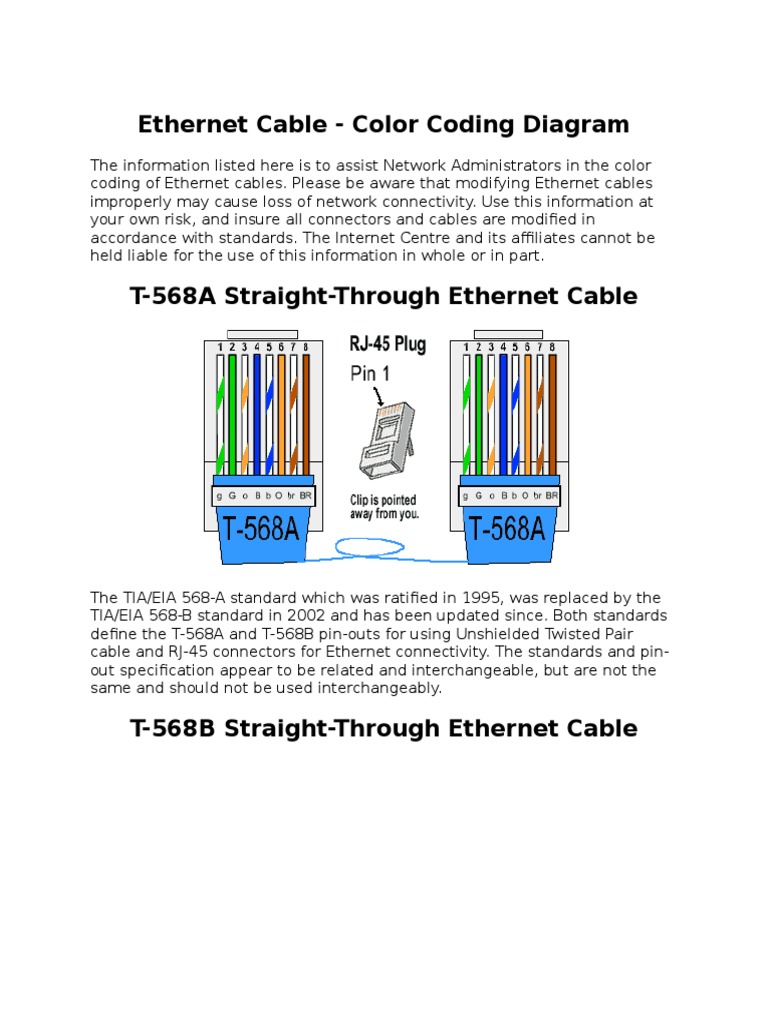 Ethernet Cable - Color Coding Diagram

The information listed here is to assist Network Administrators in the color coding of Ethernet cables. Please be aware that modifying Ethernet cables improperly may cause loss of network connectivity. Use this information at your own risk, and insure all connectors and cables are modified in accordance with standards. The Internet Centre and its affiliates cannot be held liable for the use of this information in whole or in part.

T-568A Straight-Through Ethernet Cable

1 2 3 4 5 6 7 8
g G o B b O br BR
T-568A

RJ-45 Plug
Pin 1
Clip is pointed away from you.

1 2 3 4 5 6 7 8
g G o B b O br BR
T-568A

The TIA/EIA 568-A standard which was ratified in 1995, was replaced by the TIA/EIA 568-B standard in 2002 and has been updated since. Both standards define the T-568A and T-568B pin-outs for using Unshielded Twisted Pair cable and RJ-45 connectors for Ethernet connectivity. The standards and pin-out specification appear to be related and interchangeable, but are not the same and should not be used interchangeably.

T-568B Straight-Through Ethernet Cable