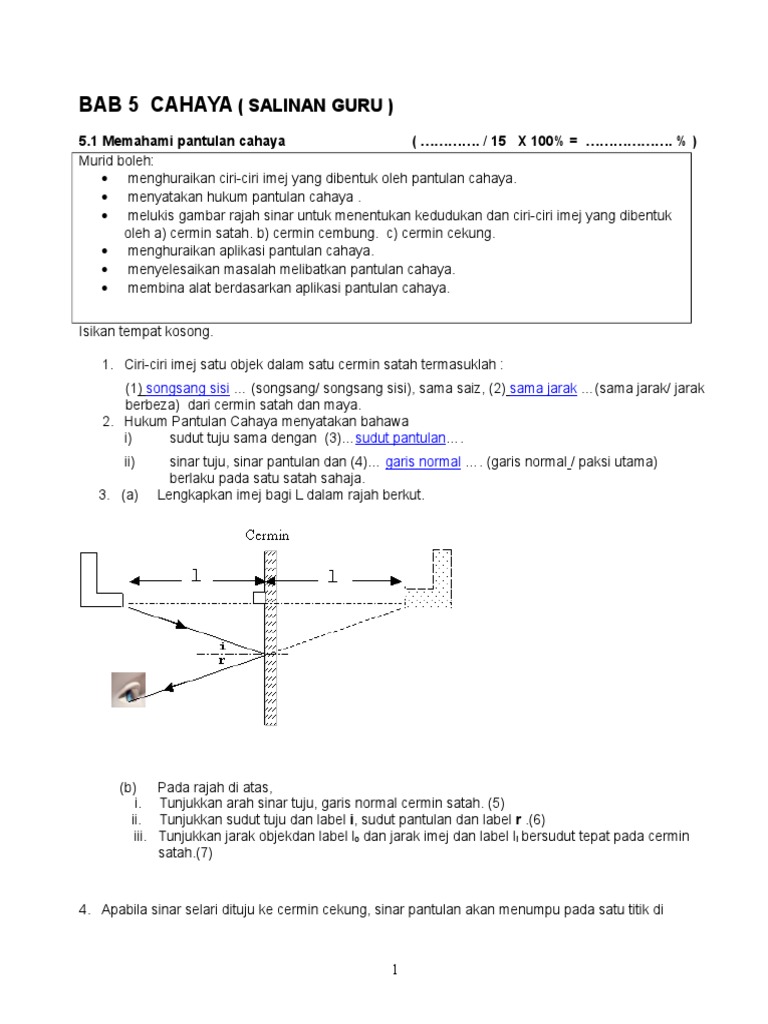 BAB 5 CAHAYA ( SALINAN GURU )

5.1 Memahami pantulan cahaya ( …………. / 15 X 100% = ………………. % )

Murid boleh:
• menghuraikan ciri-ciri imej yang dibentuk oleh pantulan cahaya.
• menyatakan hukum pantulan cahaya .
• melukis gambar rajah sinar untuk menentukan kedudukan dan ciri-ciri imej yang dibentuk oleh a) cermin satah. b) cermin cembung. c) cermin cekung.
• menghuraikan aplikasi pantulan cahaya.
• menyelesaikan masalah melibatkan pantulan cahaya.
• membina alat berdasarkan aplikasi pantulan cahaya.

Isikan tempat kosong.

1. Ciri-ciri imej satu objek dalam satu cermin satah termasuklah :
(1) songsang sisi … (songsang/ songsang sisi), sama saiz, (2) sama jarak …(sama jarak/ jarak berbeza) dari cermin satah dan maya.
2. Hukum Pantulan Cahaya menyatakan bahawa
i) sudut tuju sama dengan (3)…sudut pantulan….
ii) sinar tuju, sinar pantulan dan (4)… garis normal …. (garis normal / paksi utama) berlaku pada satu satah sahaja.
3. (a) Lengkapkan imej bagi L dalam rajah berkut.

Cermin
l
l
i
r

(b) Pada rajah di atas,
i. Tunjukkan arah sinar tuju, garis normal cermin satah. (5)
ii. Tunjukkan sudut tuju dan label i, sudut pantulan dan label r .(6)
iii. Tunjukkan jarak objekdan label $l_o$ dan jarak imej dan label $l_i$ bersudut tepat pada cermin satah.(7)

4. Apabila sinar selari dituju ke cermin cekung, sinar pantulan akan menumpu pada satu titik di

1