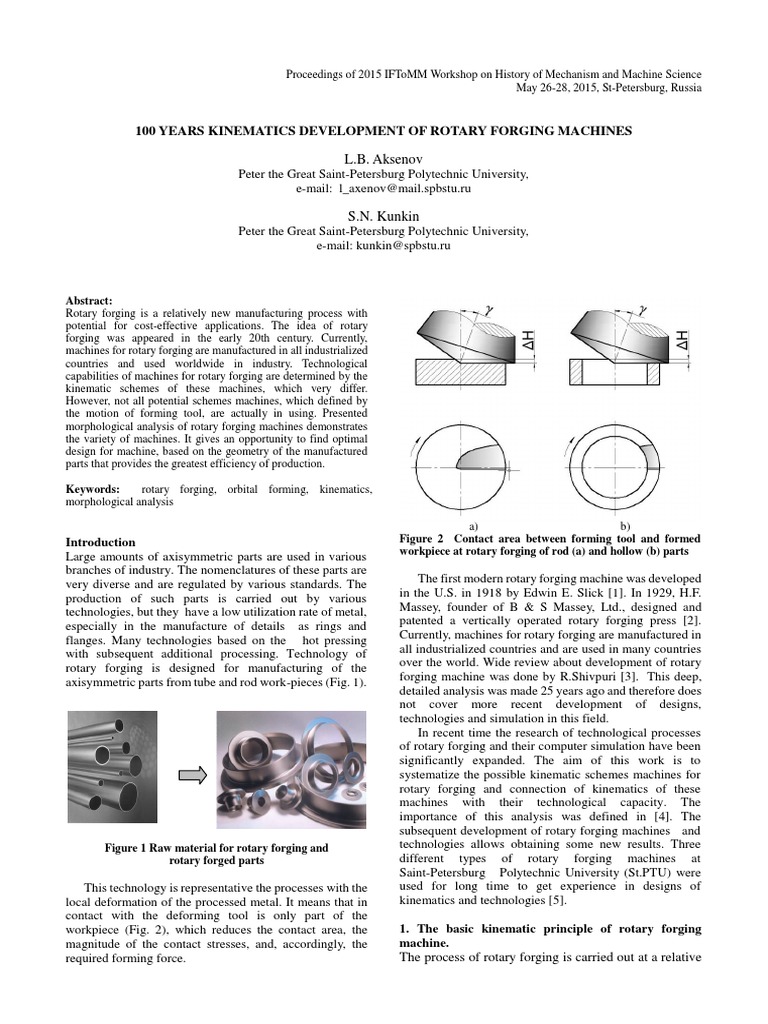 Proceedings of 2015 IFToMM Workshop on History of Mechanism and Machine Science
May 26-28, 2015, St-Petersburg, Russia

100 YEARS KINEMATICS DEVELOPMENT OF ROTARY FORGING MACHINES

L.B. Aksenov
Peter the Great Saint-Petersburg Polytechnic University,
e-mail: l_axenov@mail.spbstu.ru

S.N. Kunkin
Peter the Great Saint-Petersburg Polytechnic University,
e-mail: kunkin@spbstu.ru

Abstract:
Rotary forging is a relatively new manufacturing process with potential for cost-effective applications. The idea of rotary forging was appeared in the early 20th century. Currently, machines for rotary forging are manufactured in all industrialized countries and used worldwide in industry. Technological capabilities of machines for rotary forging are determined by the kinematic schemes of these machines, which very differ. However, not all potential schemes machines, which defined by the motion of forming tool, are actually in using. Presented morphological analysis of rotary forging machines demonstrates the variety of machines. It gives an opportunity to find optimal design for machine, based on the geometry of the manufactured parts that provides the greatest efficiency of production.

Keywords: rotary forging, orbital forming, kinematics, morphological analysis

Introduction
Large amounts of axisymmetric parts are used in various branches of industry. The nomenclatures of these parts are very diverse and are regulated by various standards. The production of such parts is carried out by various technologies, but they have a low utilization rate of metal, especially in the manufacture of details as rings and flanges. Many technologies based on the hot pressing with subsequent additional processing. Technology of rotary forging is designed for manufacturing of the axisymmetric parts from tube and rod work-pieces (Fig. 1).

Figure 1 Raw material for rotary forging and rotary forged parts

This technology is representative the processes with the local deformation of the processed metal. It means that in contact with the deforming tool is only part of the workpiece (Fig. 2), which reduces the contact area, the magnitude of the contact stresses, and, accordingly, the required forming force.

$\gamma$ $\Delta H$ $\gamma$ $\Delta H$

a) b)
Figure 2 Contact area between forming tool and formed workpiece at rotary forging of rod (a) and hollow (b) parts

The first modern rotary forging machine was developed in the U.S. in 1918 by Edwin E. Slick [1]. In 1929, H.F. Massey, founder of B & S Massey, Ltd., designed and patented a vertically operated rotary forging press [2]. Currently, machines for rotary forging are manufactured in all industrialized countries and are used in many countries over the world. Wide review about development of rotary forging machine was done by R.Shivpuri [3]. This deep, detailed analysis was made 25 years ago and therefore does not cover more recent development of designs, technologies and simulation in this field.

In recent time the research of technological processes of rotary forging and their computer simulation have been significantly expanded. The aim of this work is to systematize the possible kinematic schemes machines for rotary forging and connection of kinematics of these machines with their technological capacity. The importance of this analysis was defined in [4]. The subsequent development of rotary forging machines and technologies allows obtaining some new results. Three different types of rotary forging machines at Saint-Petersburg Polytechnic University (St.PTU) were used for long time to get experience in designs of kinematics and technologies [5].

1. The basic kinematic principle of rotary forging machine.
The process of rotary forging is carried out at a relative