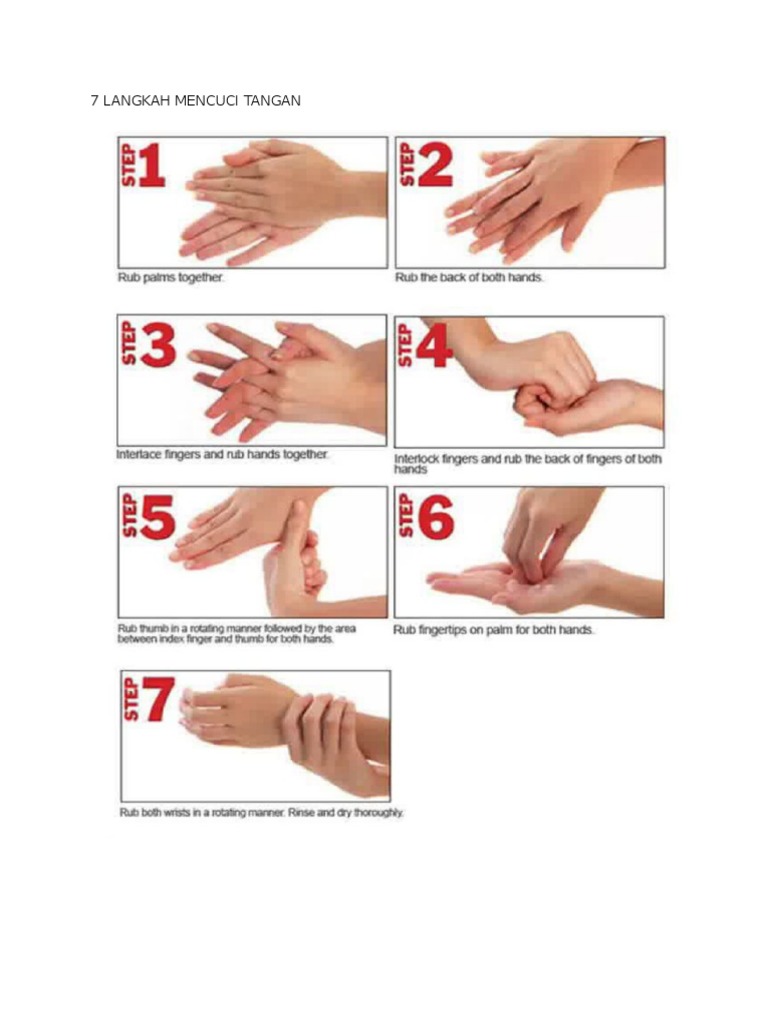 7 LANGKAH MENCUCI TANGAN

STEP 1

Rub palms together.

STEP 2

Rub the back of both hands.

STEP 3

Interlace fingers and rub hands together.

STEP 4

Interlock fingers and rub the back of fingers of both hands

STEP 5

Rub thumb in a rotating manner followed by the area between index finger and thumb for both hands.

STEP 6

Rub fingertips on palm for both hands.

STEP 7

Rub both wrists in a rotating manner. Rinse and dry thoroughly.