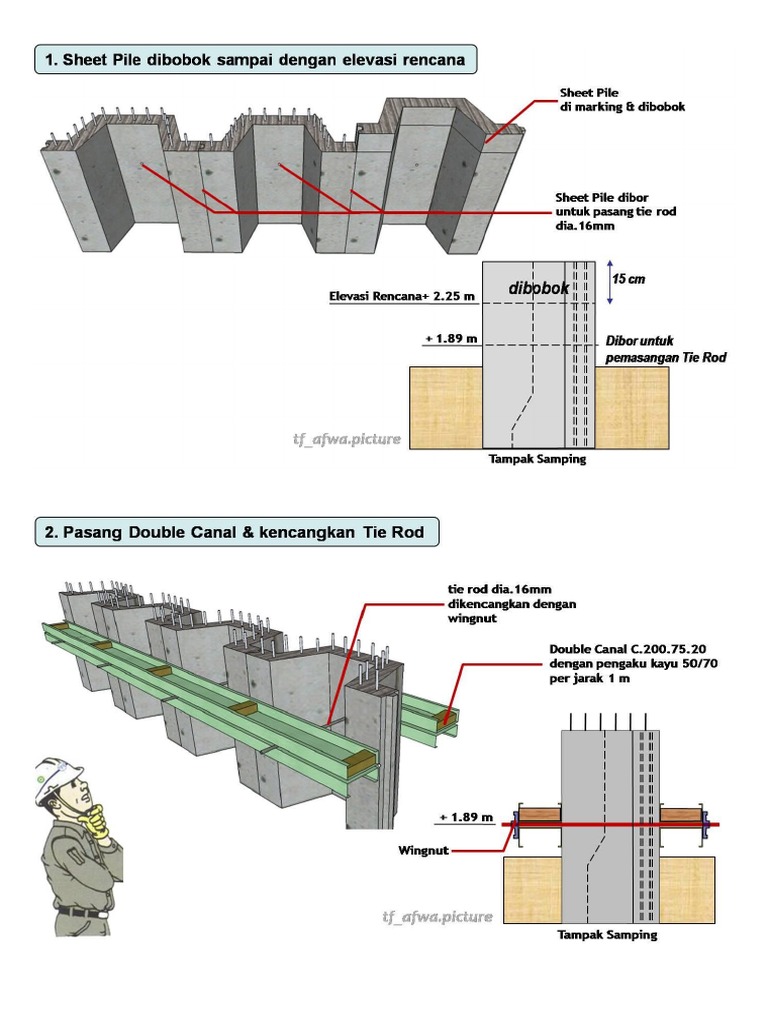 1. Sheet Pile dibobok sampai dengan elevasi rencana

Sheet Pile di marking & dibobok

Sheet Pile dibor untuk pasang tie rod dia.16mm

dibobok

15 cm

Elevasi Rencana+ 2.25 m

+ 1.89 m

Dibor untuk pemasangan Tie Rod

tf_afwa.picture

Tampak Samping

2. Pasang Double Canal & kencangkan Tie Rod

tie rod dia.16mm dikencangkan dengan wingnut

Double Canal C.200.75.20 dengan pengaku kayu 50/70 per jarak 1 m

+ 1.89 m

Wingnut

tf_afwa.picture

Tampak Samping