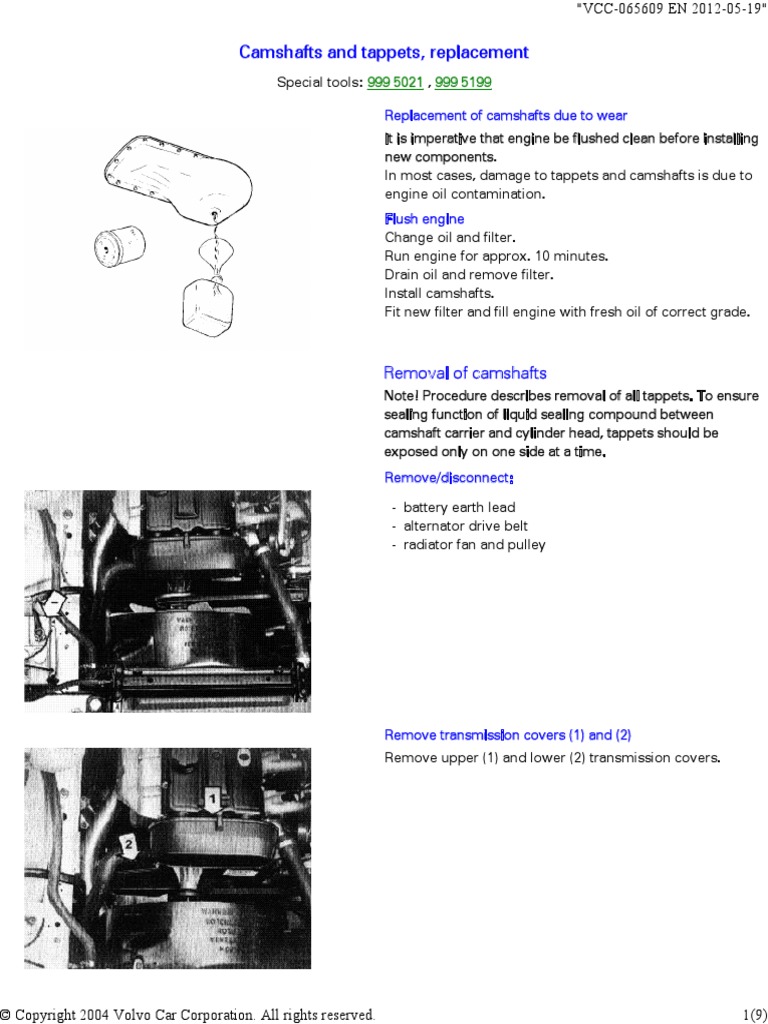 "VCC-065609 EN 2012-05-19"

Camshafts and tappets, replacement

Special tools: 999 5021 , 999 5199

Replacement of camshafts due to wear

It is imperative that engine be flushed clean before installing new components.
In most cases, damage to tappets and camshafts is due to engine oil contamination.

Flush engine

Change oil and filter.
Run engine for approx. 10 minutes.
Drain oil and remove filter.
Install camshafts.
Fit new filter and fill engine with fresh oil of correct grade.

Removal of camshafts

Note! Procedure describes removal of all tappets. To ensure sealing function of liquid sealing compound between camshaft carrier and cylinder head, tappets should be exposed only on one side at a time.

Remove/disconnect:

- battery earth lead
- alternator drive belt
- radiator fan and pulley

Remove transmission covers (1) and (2)

Remove upper (1) and lower (2) transmission covers.

1

2

© Copyright 2004 Volvo Car Corporation. All rights reserved.

1(9)