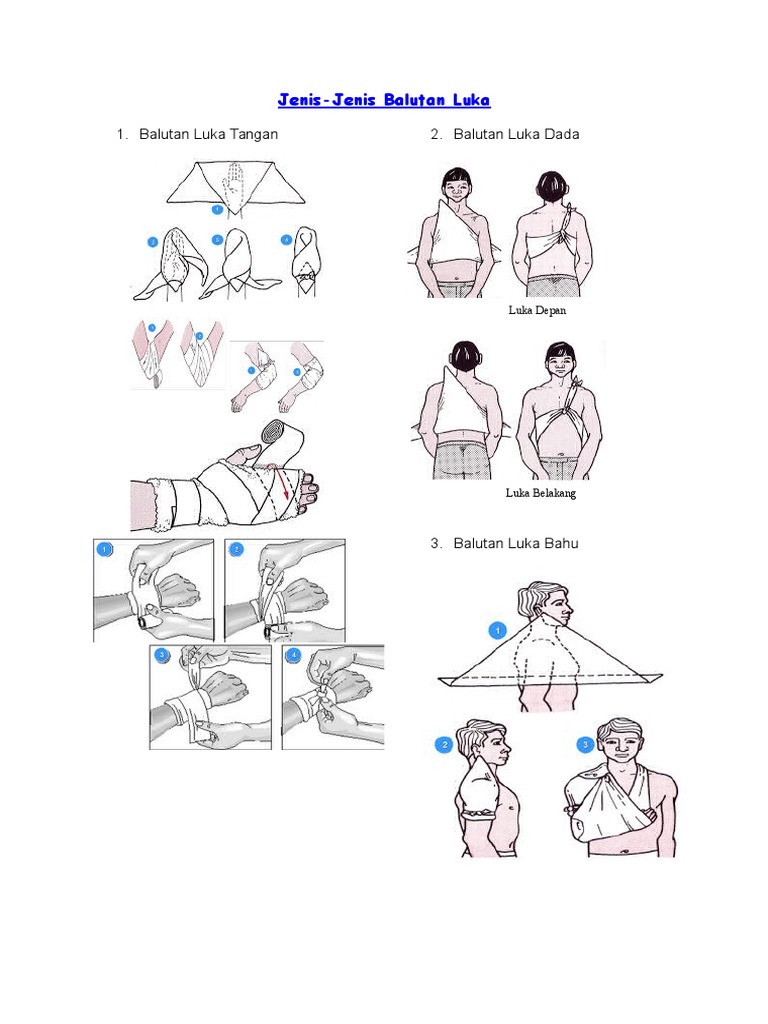 Jenis-Jenis Balutan Luka

1. Balutan Luka Tangan

1

2 3 4

1 2

1 2

1 2

3 4

2. Balutan Luka Dada

Luka Depan

Luka Belakang

3. Balutan Luka Bahu

1

2 3