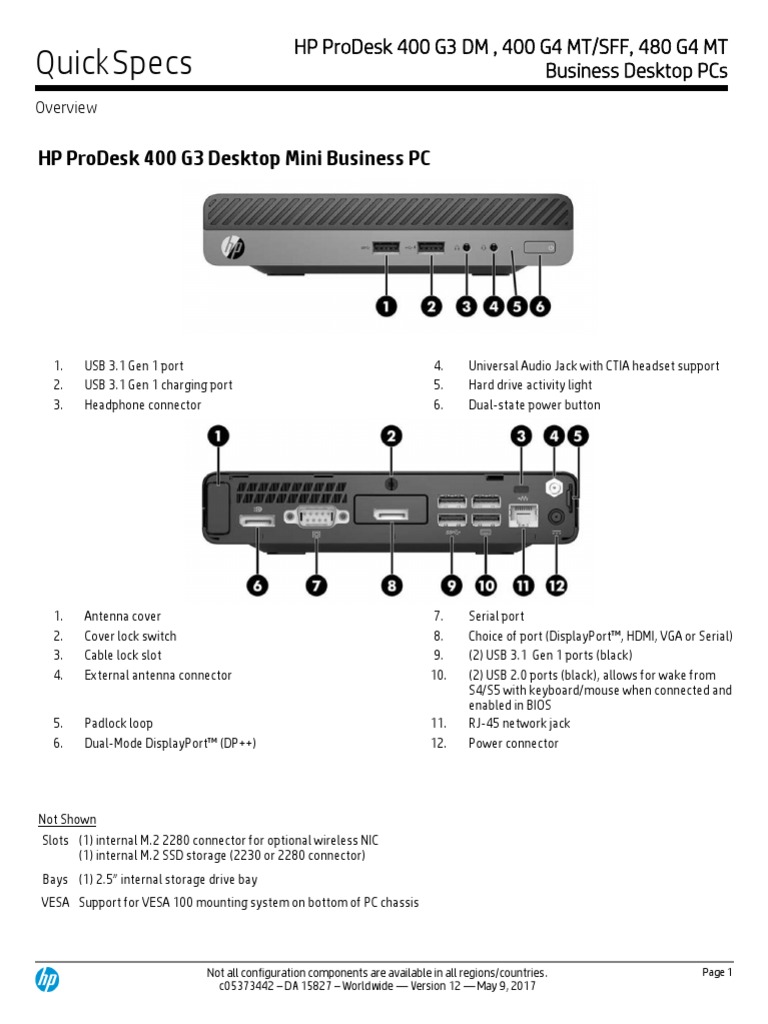 QuickSpecs

HP ProDesk 400 G3 DM , 400 G4 MT/SFF, 480 G4 MT
Business Desktop PCs

Overview

HP ProDesk 400 G3 Desktop Mini Business PC

1 2 3 4 5 6

1. USB 3.1 Gen 1 port
2. USB 3.1 Gen 1 charging port
3. Headphone connector
4. Universal Audio Jack with CTIA headset support
5. Hard drive activity light
6. Dual-state power button

1 2 3 4 5 6 7 8 9 10 11 12

1. Antenna cover
2. Cover lock switch
3. Cable lock slot
4. External antenna connector
5. Padlock loop
6. Dual-Mode DisplayPort™ (DP++)
7. Serial port
8. Choice of port (DisplayPort™, HDMI, VGA or Serial)
9. (2) USB 3.1 Gen 1 ports (black)
10. (2) USB 2.0 ports (black), allows for wake from S4/S5 with keyboard/mouse when connected and enabled in BIOS
11. RJ-45 network jack
12. Power connector

Not Shown

Slots (1) internal M.2 2280 connector for optional wireless NIC
(1) internal M.2 SSD storage (2230 or 2280 connector)

Bays (1) 2.5" internal storage drive bay

VESA Support for VESA 100 mounting system on bottom of PC chassis

Not all configuration components are available in all regions/countries.
c05373442 – DA 15827 – Worldwide — Version 12 — May 9, 2017

Page 1