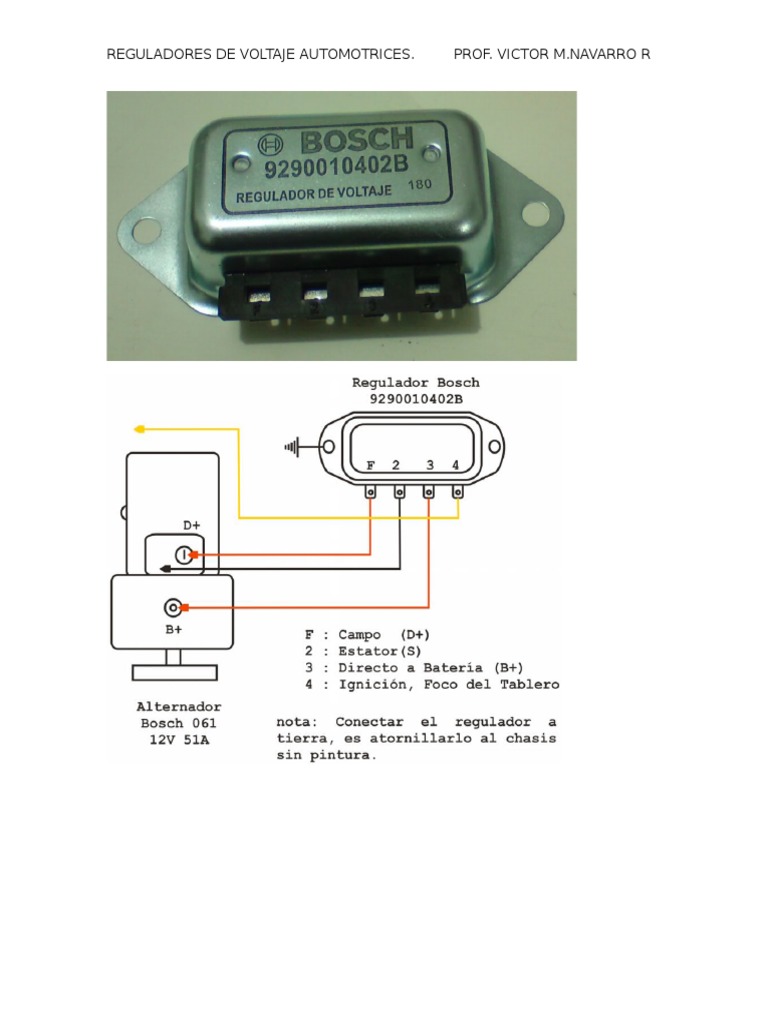 REGULADORES DE VOLTAJE AUTOMOTRICES. PROF. VICTOR M.NAVARRO R

BOSCH
9290010402B
REGULADOR DE VOLTAJE 180

F 2 3 4

Regulador Bosch
9290010402B

F 2 3 4

D+

B+

F : Campo (D+)
2 : Estator(S)
3 : Directo a Batería (B+)
4 : Ignición, Foco del Tablero

Alternador
Bosch 061
12V 51A

nota: Conectar el regulador a tierra, es atornillarlo al chasis sin pintura.