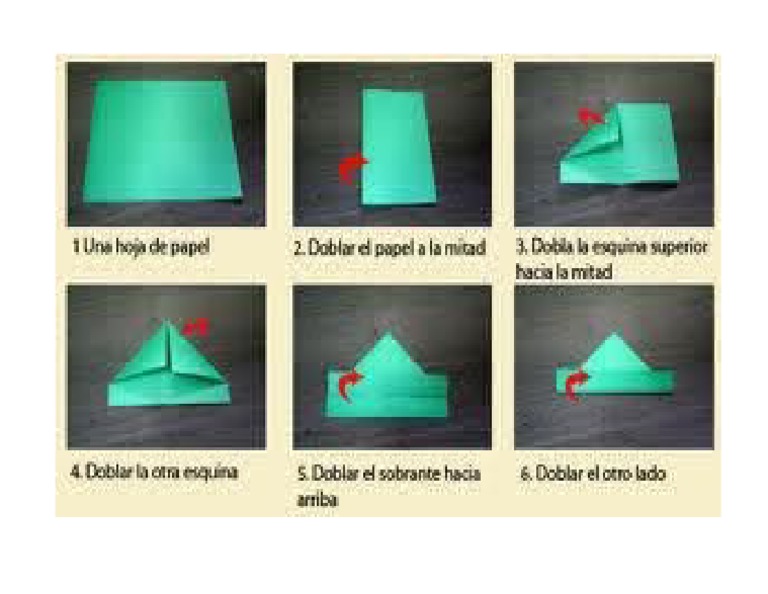 1 Una hoja de papel

2. Doblar el papel a la mitad

3. Dobla la esquina superior hacia la mitad

4. Doblar la otra esquina

5. Doblar el sobrante hacia arriba

6. Doblar el otro lado