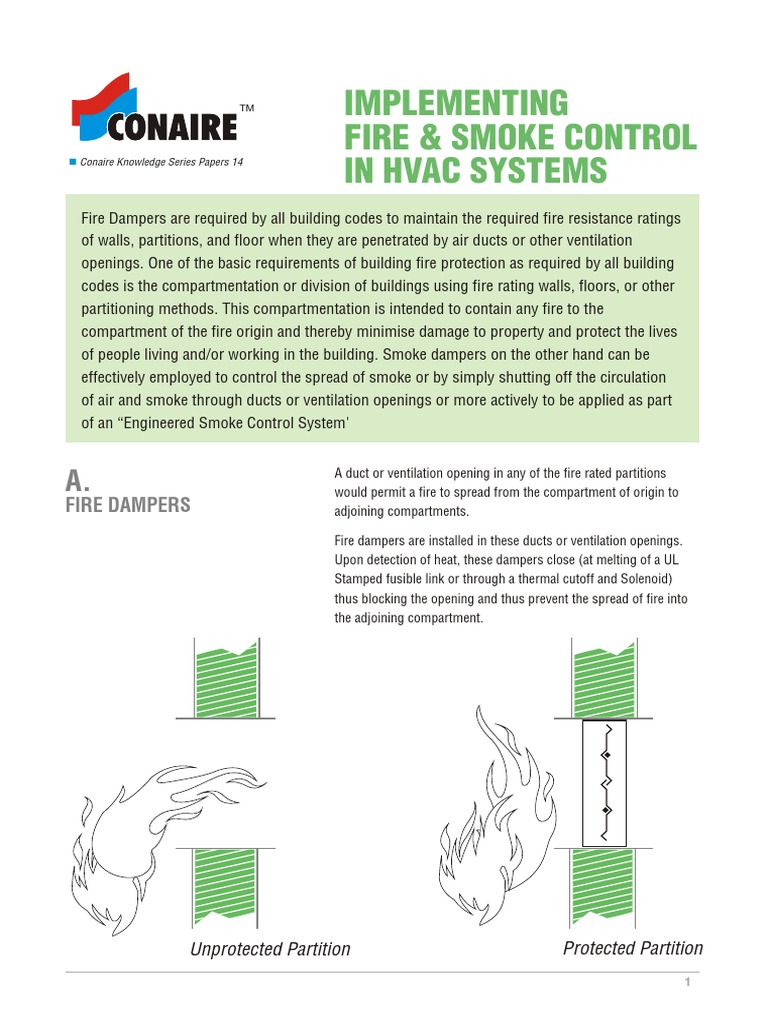 CONAIRE™

Conaire Knowledge Series Papers 14

IMPLEMENTING FIRE & SMOKE CONTROL IN HVAC SYSTEMS

Fire Dampers are required by all building codes to maintain the required fire resistance ratings of walls, partitions, and floor when they are penetrated by air ducts or other ventilation openings. One of the basic requirements of building fire protection as required by all building codes is the compartmentation or division of buildings using fire rating walls, floors, or other partitioning methods. This compartmentation is intended to contain any fire to the compartment of the fire origin and thereby minimise damage to property and protect the lives of people living and/or working in the building. Smoke dampers on the other hand can be effectively employed to control the spread of smoke or by simply shutting off the circulation of air and smoke through ducts or ventilation openings or more actively to be applied as part of an “Engineered Smoke Control System'

A.
FIRE DAMPERS

A duct or ventilation opening in any of the fire rated partitions would permit a fire to spread from the compartment of origin to adjoining compartments.

Fire dampers are installed in these ducts or ventilation openings. Upon detection of heat, these dampers close (at melting of a UL Stamped fusible link or through a thermal cutoff and Solenoid) thus blocking the opening and thus prevent the spread of fire into the adjoining compartment.

Unprotected Partition

Protected Partition

1