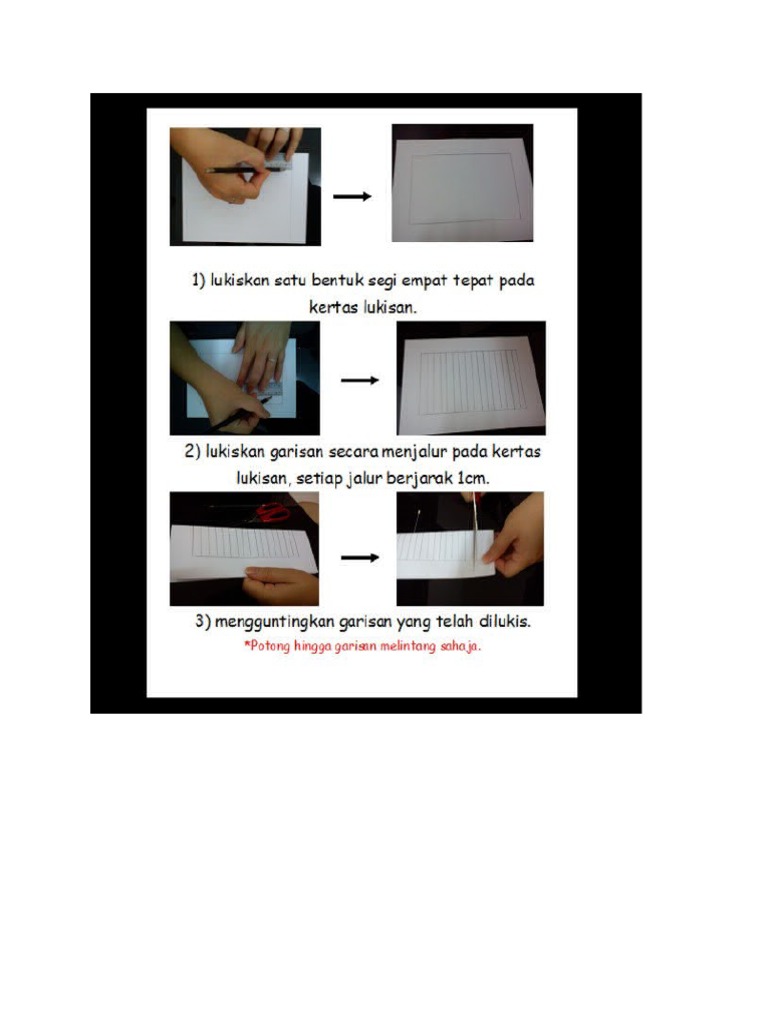 1) lukiskan satu bentuk segi empat tepat pada kertas lukisan.

2) lukiskan garisan secara menjalur pada kertas lukisan, setiap jalur berjarak 1cm.

3) mengguntingkan garisan yang telah dilukis.

*Potong hingga garisan melintang sahaja.