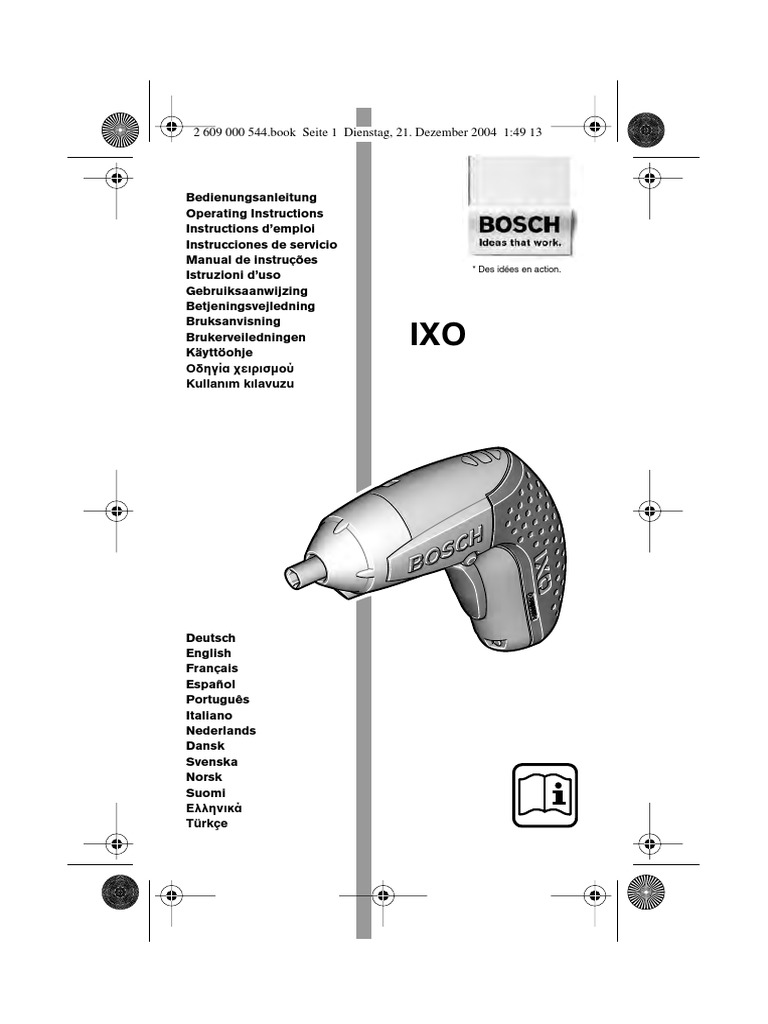 2 609 000 544.book Seite 1 Dienstag, 21. Dezember 2004 1:49 13

Bedienungsanleitung
Operating Instructions
Instructions d'emploi
Instrucciones de servicio
Manual de instruções
Istruzioni d'uso
Gebruiksaanwijzing
Betjeningsvejledning
Bruksanvisning
Brukerveiledningen
Käyttöohje
Οδηγία χειρισμού
Kullanım kılavuzu

BOSCH
Ideas that work.

* Des idées en action.

IXO

BOSCH
IXO

Deutsch
English
Français
Español
Português
Italiano
Nederlands
Dansk
Svenska
Norsk
Suomi
Ελληνικά
Türkçe