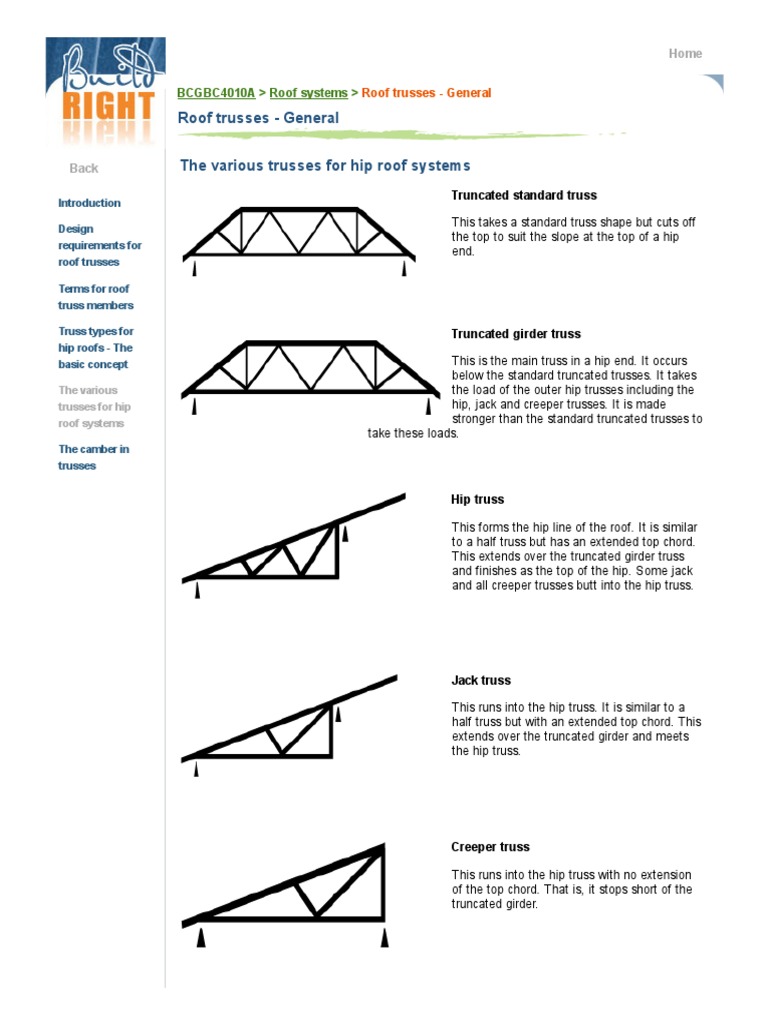 Build RIGHT

Home

BCGBC4010A > Roof systems > Roof trusses - General

Roof trusses - General

Back

Introduction

Design requirements for roof trusses

Terms for roof truss members

Truss types for hip roofs - The basic concept

The various trusses for hip roof systems

The camber in trusses

The various trusses for hip roof systems

Truncated standard truss

This takes a standard truss shape but cuts off the top to suit the slope at the top of a hip end.

Truncated girder truss

This is the main truss in a hip end. It occurs below the standard truncated trusses. It takes the load of the outer hip trusses including the hip, jack and creeper trusses. It is made stronger than the standard truncated trusses to take these loads.

Hip truss

This forms the hip line of the roof. It is similar to a half truss but has an extended top chord. This extends over the truncated girder truss and finishes as the top of the hip. Some jack and all creeper trusses butt into the hip truss.

Jack truss

This runs into the hip truss. It is similar to a half truss but with an extended top chord. This extends over the truncated girder and meets the hip truss.

Creeper truss

This runs into the hip truss with no extension of the top chord. That is, it stops short of the truncated girder.