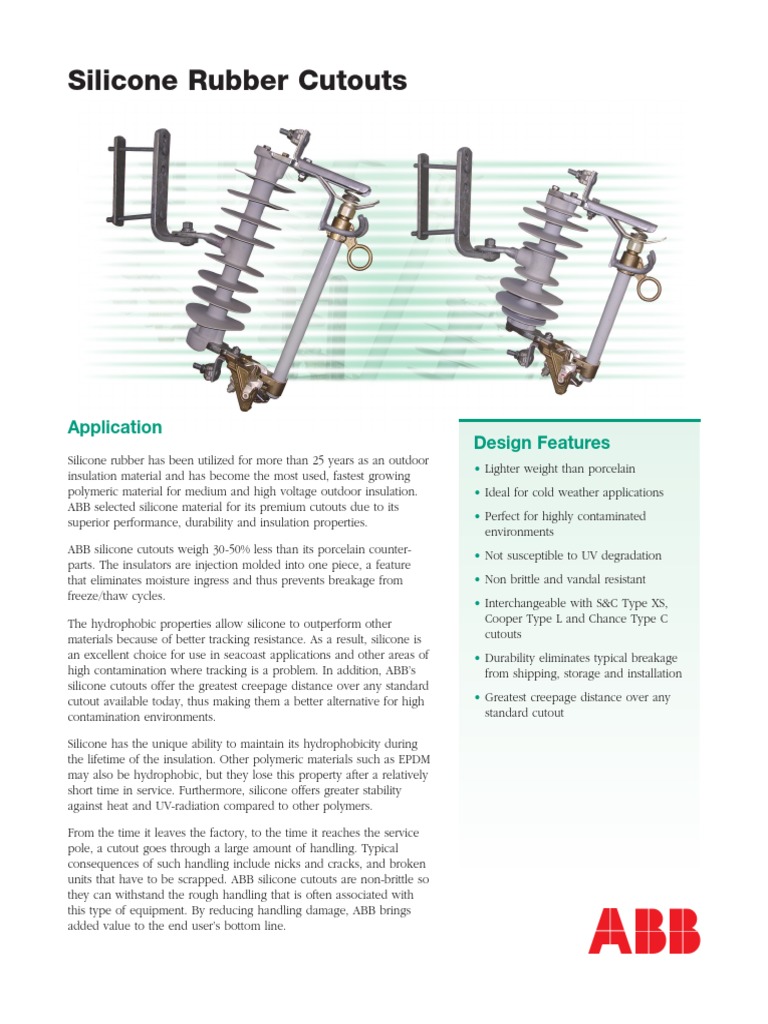 Silicone Rubber Cutouts

Application

Silicone rubber has been utilized for more than 25 years as an outdoor insulation material and has become the most used, fastest growing polymeric material for medium and high voltage outdoor insulation. ABB selected silicone material for its premium cutouts due to its superior performance, durability and insulation properties.

ABB silicone cutouts weigh 30-50% less than its porcelain counterparts. The insulators are injection molded into one piece, a feature that eliminates moisture ingress and thus prevents breakage from freeze/thaw cycles.

The hydrophobic properties allow silicone to outperform other materials because of better tracking resistance. As a result, silicone is an excellent choice for use in seacoast applications and other areas of high contamination where tracking is a problem. In addition, ABB's silicone cutouts offer the greatest creepage distance over any standard cutout available today, thus making them a better alternative for high contamination environments.

Silicone has the unique ability to maintain its hydrophobicity during the lifetime of the insulation. Other polymeric materials such as EPDM may also be hydrophobic, but they lose this property after a relatively short time in service. Furthermore, silicone offers greater stability against heat and UV-radiation compared to other polymers.

From the time it leaves the factory, to the time it reaches the service pole, a cutout goes through a large amount of handling. Typical consequences of such handling include nicks and cracks, and broken units that have to be scrapped. ABB silicone cutouts are non-brittle so they can withstand the rough handling that is often associated with this type of equipment. By reducing handling damage, ABB brings added value to the end user's bottom line.

Design Features

• Lighter weight than porcelain
• Ideal for cold weather applications
• Perfect for highly contaminated environments
• Not susceptible to UV degradation
• Non brittle and vandal resistant
• Interchangeable with S&C Type XS, Cooper Type L and Chance Type C cutouts
• Durability eliminates typical breakage from shipping, storage and installation
• Greatest creepage distance over any standard cutout

ABB