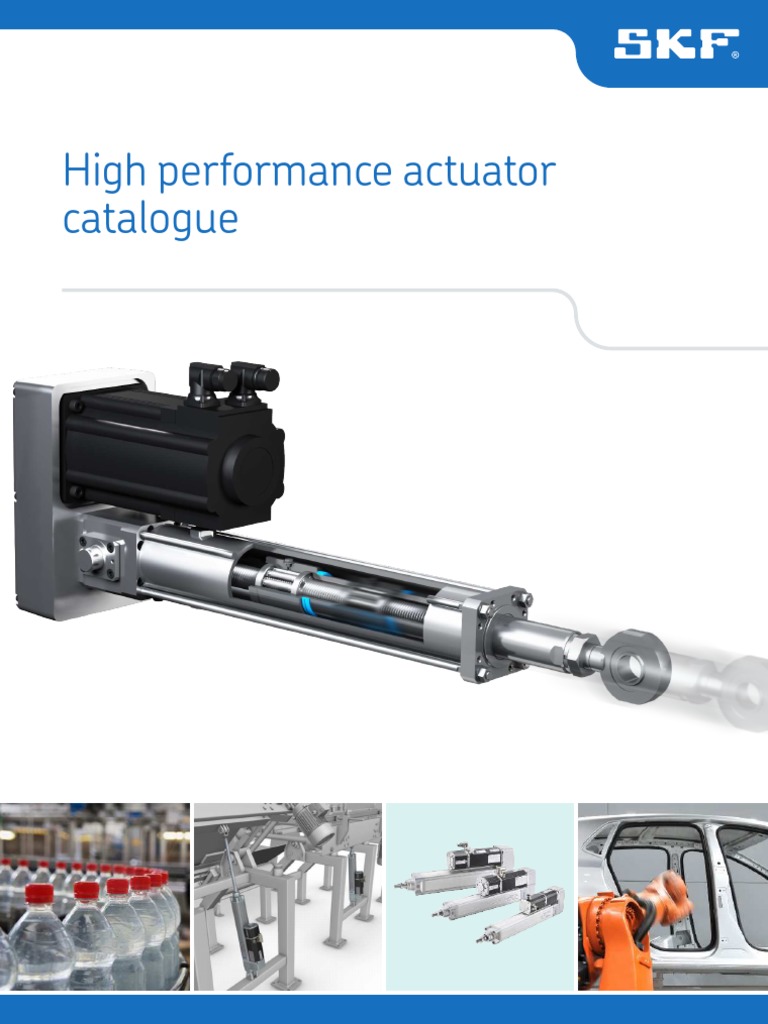 SKF®

High performance actuator catalogue