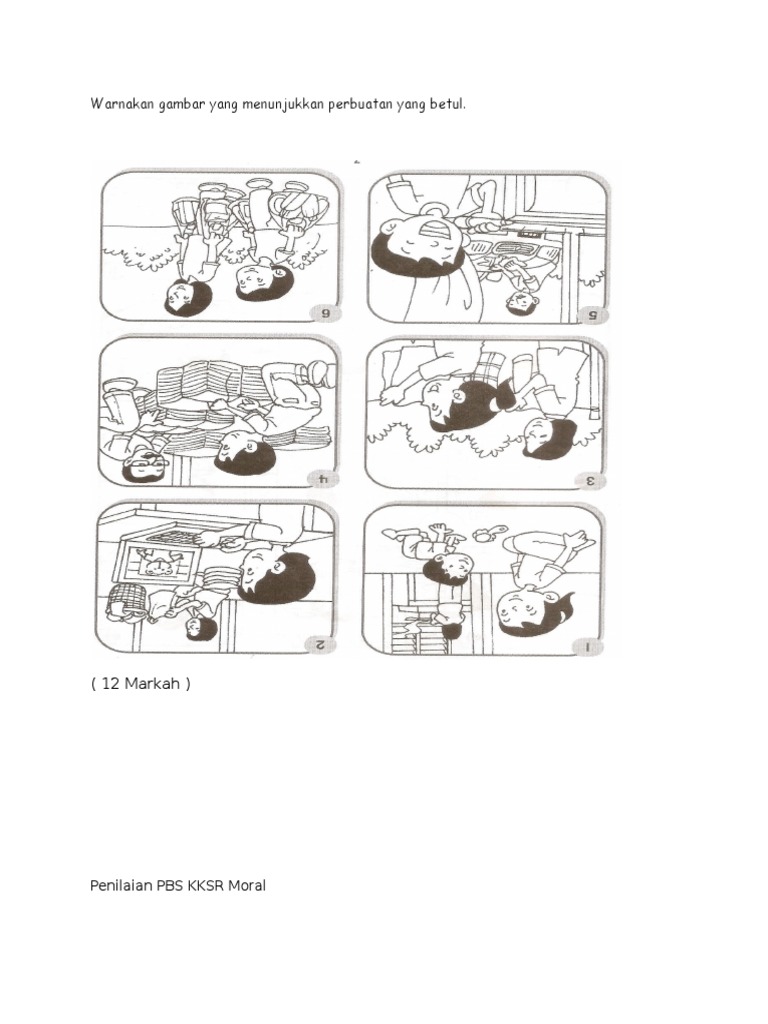 Warnakan gambar yang menunjukkan perbuatan yang betul.

6

5

4

3

2

1

( 12 Markah )

Penilaian PBS KKSR Moral