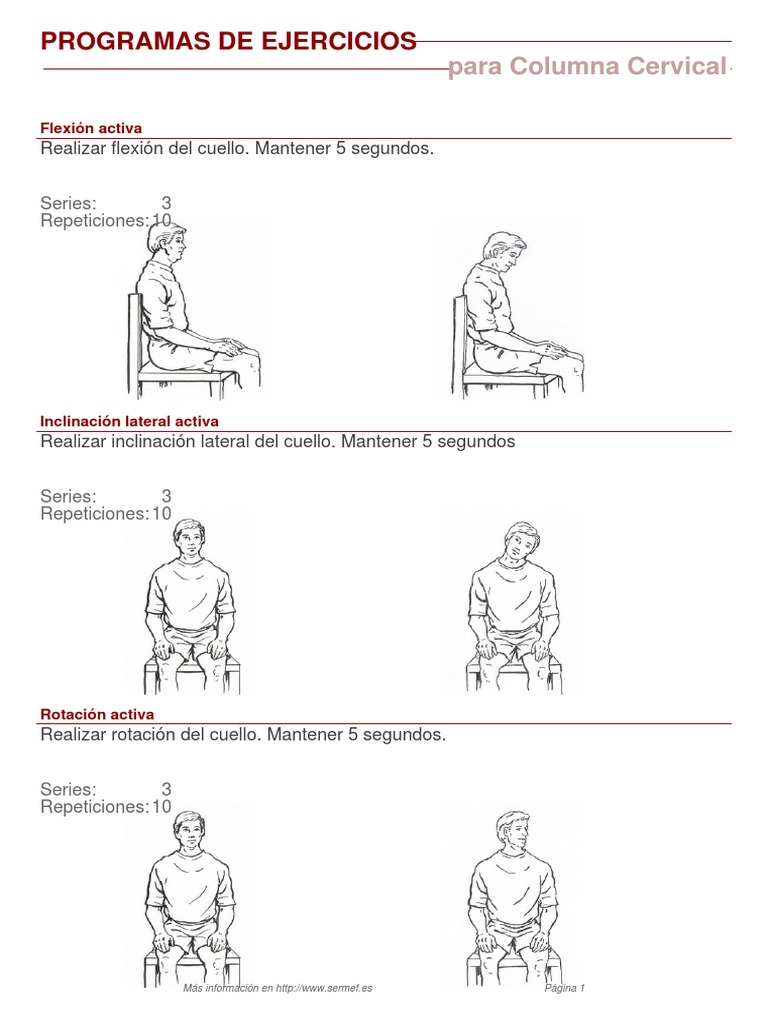 PROGRAMAS DE EJERCICIOS
para Columna Cervical

Flexión activa
Realizar flexión del cuello. Mantener 5 segundos.

Series: 3
Repeticiones: 10

Inclinación lateral activa
Realizar inclinación lateral del cuello. Mantener 5 segundos

Series: 3
Repeticiones: 10

Rotación activa
Realizar rotación del cuello. Mantener 5 segundos.

Series: 3
Repeticiones: 10

Más información en http://www.sermef.es
Página 1