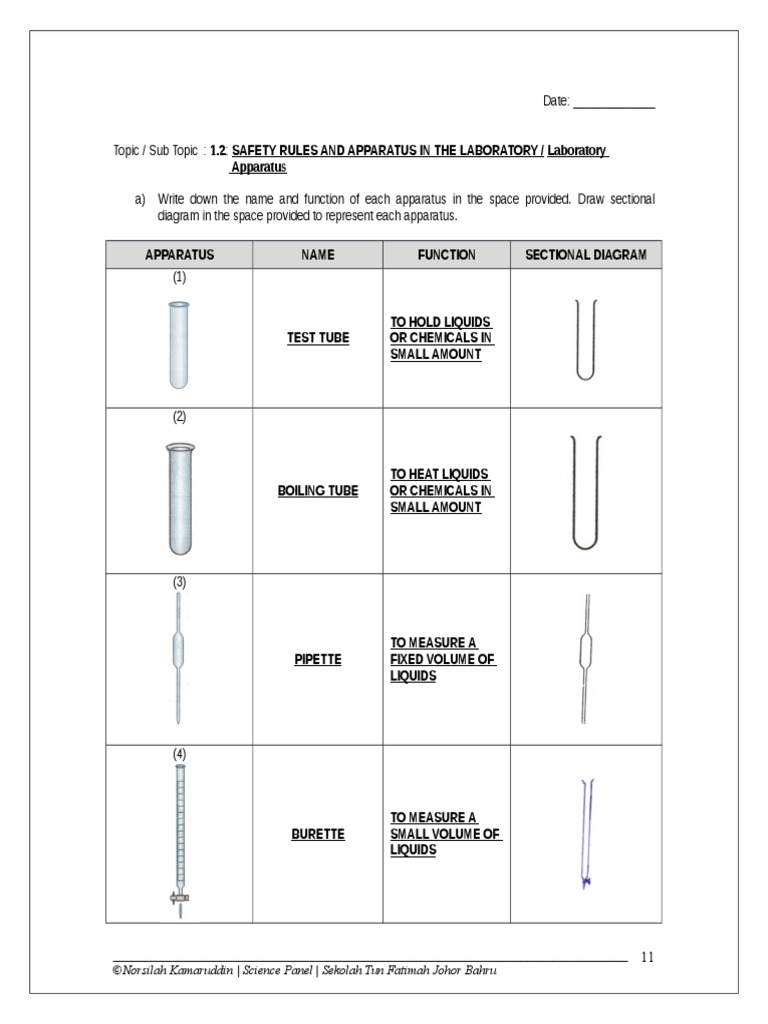 Date: ____________

Topic / Sub Topic : 1.2: SAFETY RULES AND APPARATUS IN THE LABORATORY / Laboratory Apparatus

a) Write down the name and function of each apparatus in the space provided. Draw sectional diagram in the space provided to represent each apparatus.

| APPARATUS | NAME | FUNCTION | SECTIONAL DIAGRAM |
|---|---|---|---|
| (1) | TEST TUBE | TO HOLD LIQUIDS OR CHEMICALS IN SMALL AMOUNT | |
| (2) | BOILING TUBE | TO HEAT LIQUIDS OR CHEMICALS IN SMALL AMOUNT | |
| (3) | PIPETTE | TO MEASURE A FIXED VOLUME OF LIQUIDS | |
| (4) | BURETTE | TO MEASURE A SMALL VOLUME OF LIQUIDS | |

11

©Norsilah Kamaruddin | Science Panel | Sekolah Tun Fatimah Johor Bahru