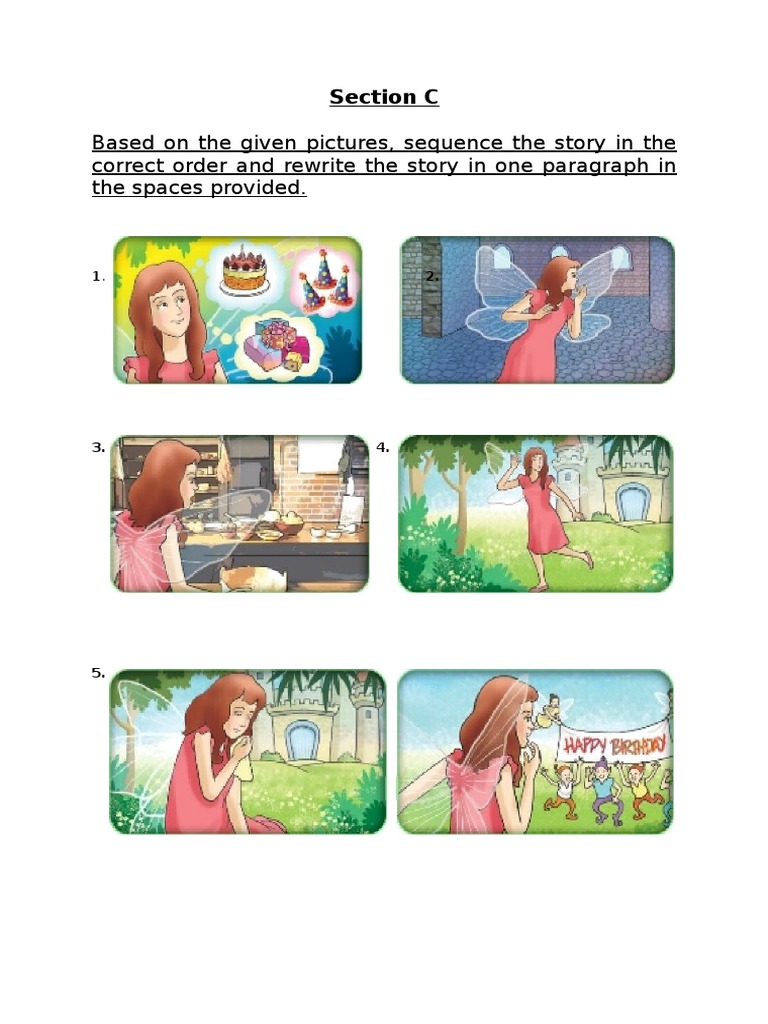 Section C

Based on the given pictures, sequence the story in the correct order and rewrite the story in one paragraph in the spaces provided.

1.

2.

3.

4.

5.

HAPPY BIRTHDAY